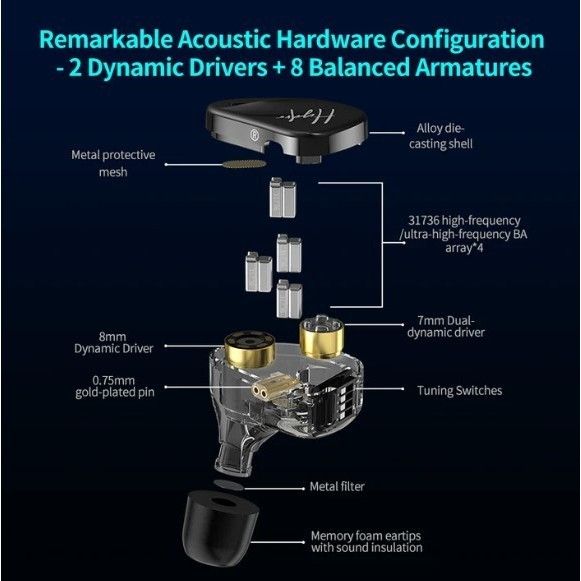 Remarkable Acoustic Hardware Configuration
- 2 Dynamic Drivers + 8 Balanced Armatures

Alloy die-casting shell

Metal protective mesh

31736 high-frequency /ultra-high-frequency BA array*4

7mm Dual-dynamic driver

8mm Dynamic Driver

0.75mm gold-plated pin

Tuning Switches

Metal filter

Memory foam eartips with sound insulation