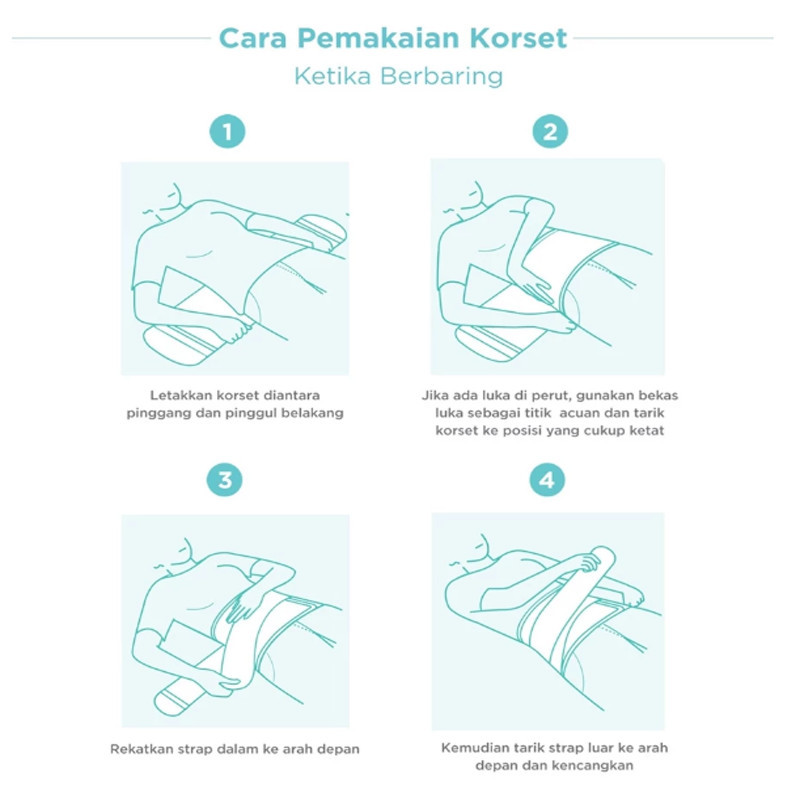 Cara Pemakaian Korset
Ketika Berbaring

1

Letakkan korset diantara pinggang dan pinggul belakang

2

Jika ada luka di perut, gunakan bekas luka sebagai titik acuan dan tarik korset ke posisi yang cukup ketat

3

Rekatkan strap dalam ke arah depan

4

Kemudian tarik strap luar ke arah depan dan kencangkan