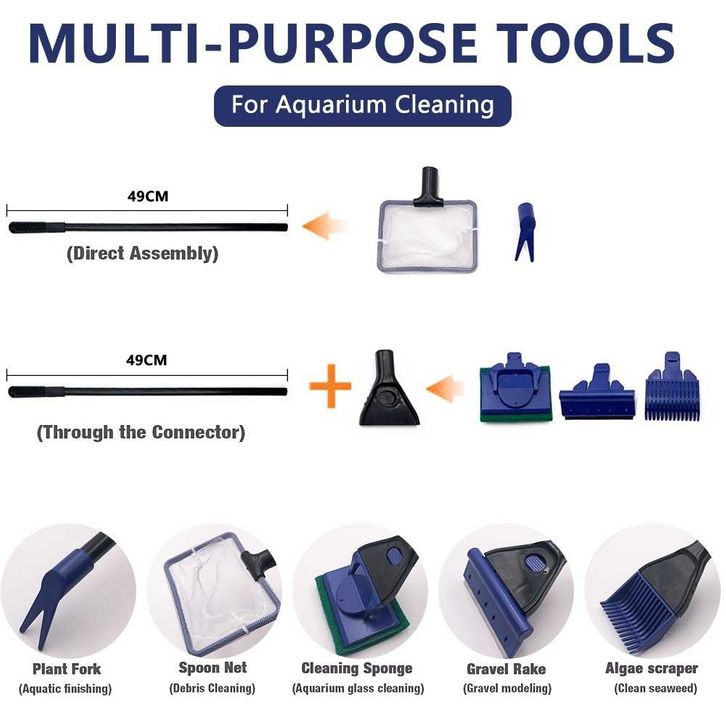 MULTI-PURPOSE TOOLS

For Aquarium Cleaning

49CM

(Direct Assembly)

49CM

(Through the Connector)

Plant Fork
(Aquatic finishing)

Spoon Net
(Debris Cleaning)

Cleaning Sponge
(Aquarium glass cleaning)

Gravel Rake
(Gravel modeling)

Algae scraper
(Clean seaweed)