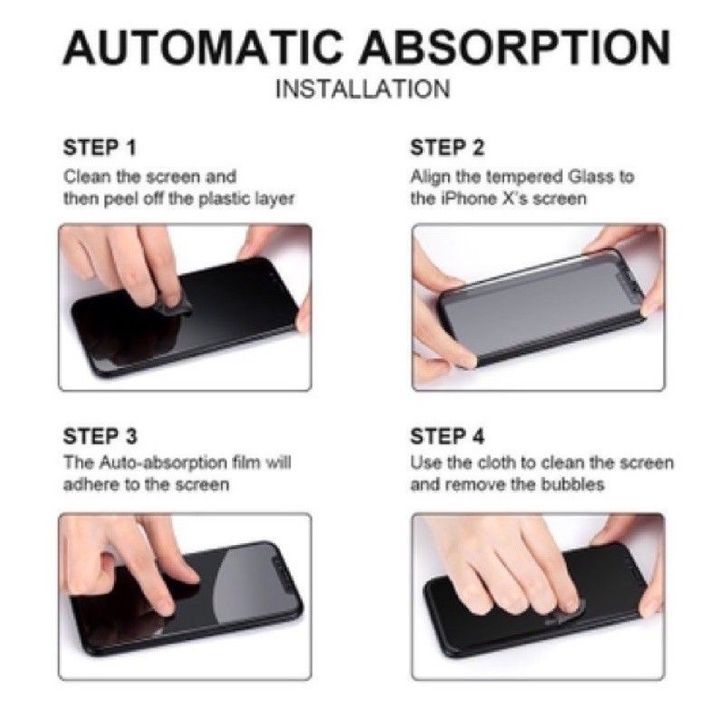 AUTOMATIC ABSORPTION
INSTALLATION

STEP 1
Clean the screen and then peel off the plastic layer

STEP 2
Align the tempered Glass to the iPhone X's screen

STEP 3
The Auto-absorption film will adhere to the screen

STEP 4
Use the cloth to clean the screen and remove the bubbles