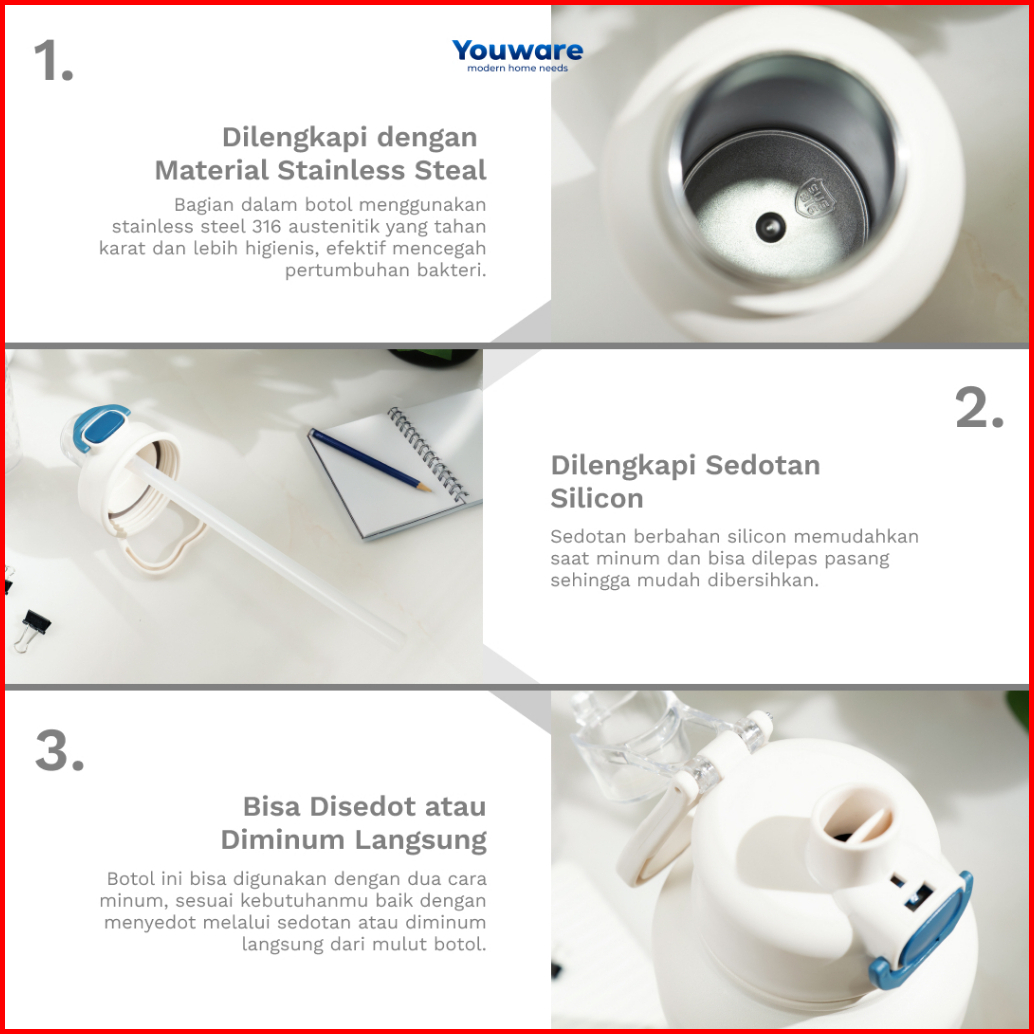 1.

Youware
modern home needs

Dilengkapi dengan Material Stainless Steal

Bagian dalam botol menggunakan stainless steel 316 austenitik yang tahan karat dan lebih higienis, efektif mencegah pertumbuhan bakteri.

2.

Dilengkapi Sedotan Silicon

Sedotan berbahan silicon memudahkan saat minum dan bisa dilepas pasang sehingga mudah dibersihkan.

3.

Bisa Disedot atau Diminum Langsung

Botol ini bisa digunakan dengan dua cara minum, sesuai kebutuhanmu baik dengan menyedot melalui sedotan atau diminum langsung dari mulut botol.