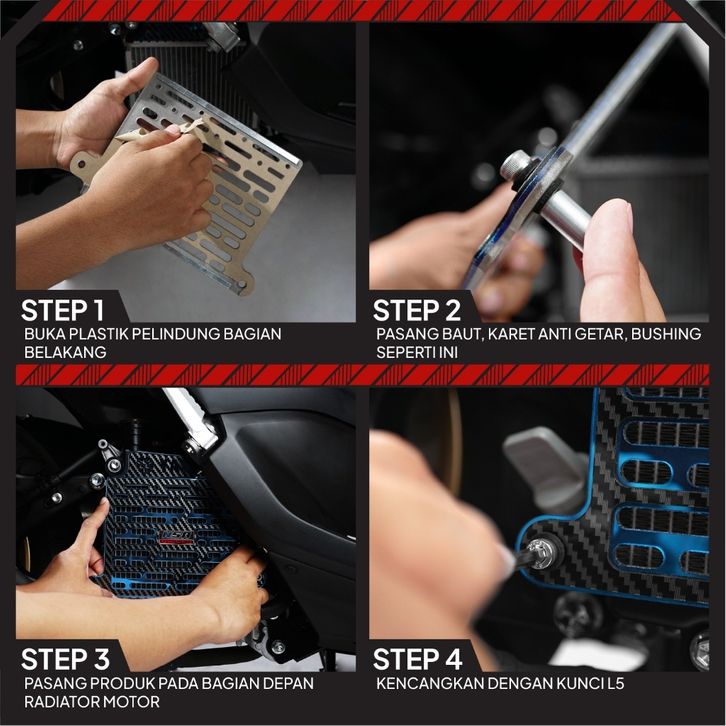 STEP 1
BUKA PLASTIK PELINDUNG BAGIAN BELAKANG

STEP 2
PASANG BAUT, KARET ANTI GETAR, BUSHING SEPERTI INI

STEP 3
PASANG PRODUK PADA BAGIAN DEPAN RADIATOR MOTOR

STEP 4
KENCANGKAN DENGAN KUNCI L5