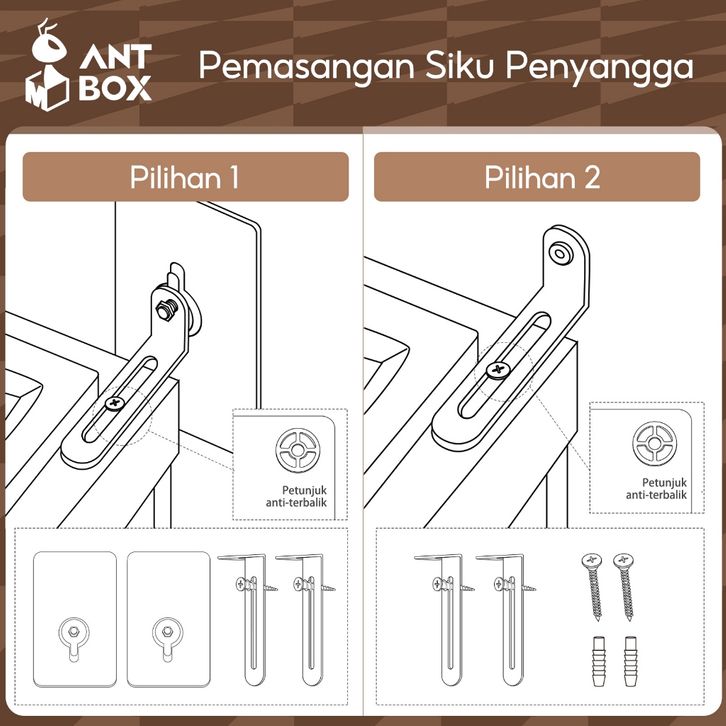 ANT BOX

Pemasangan Siku Penyangga

Pilihan 1

Petunjuk anti-terbalik

Pilihan 2

Petunjuk anti-terbalik