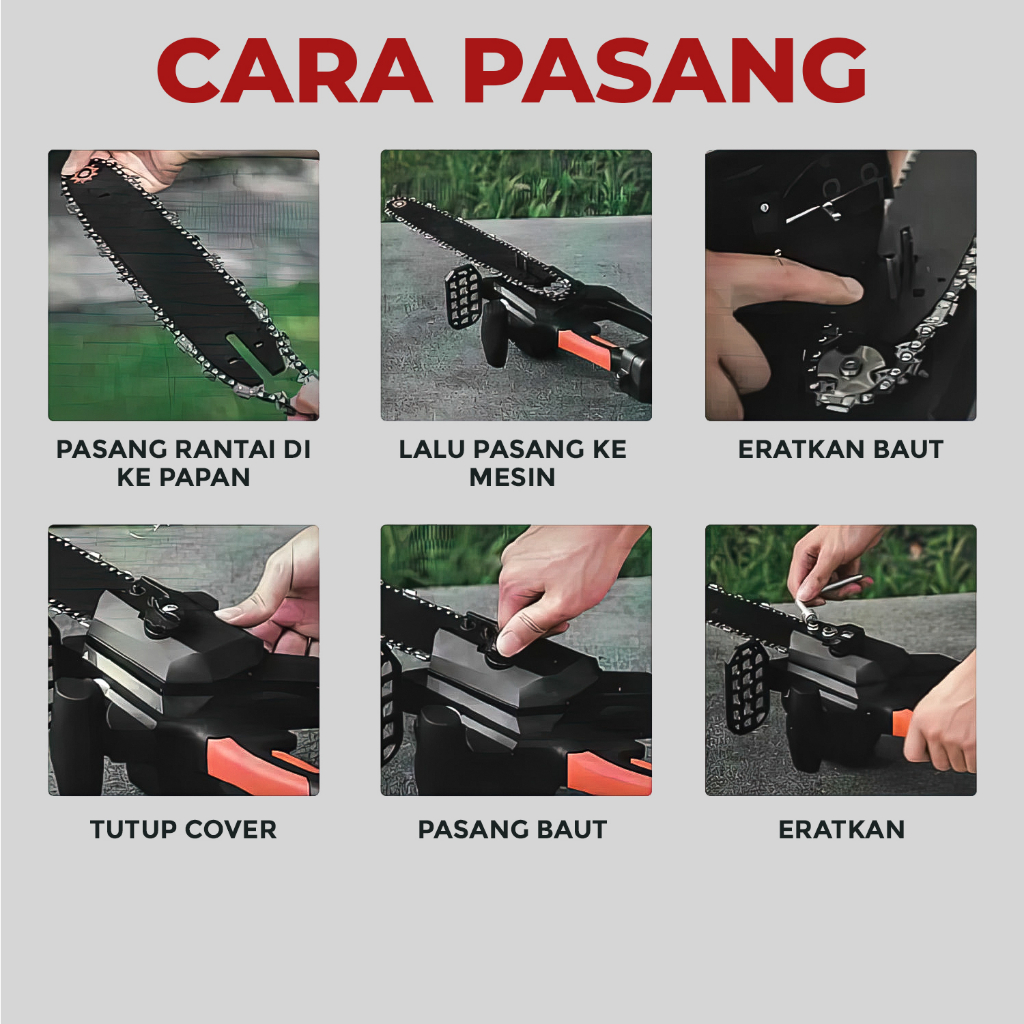 CARA PASANG

PASANG RANTAI DI KE PAPAN

LALU PASANG KE MESIN

ERATKAN BAUT

TUTUP COVER

PASANG BAUT

ERATKAN