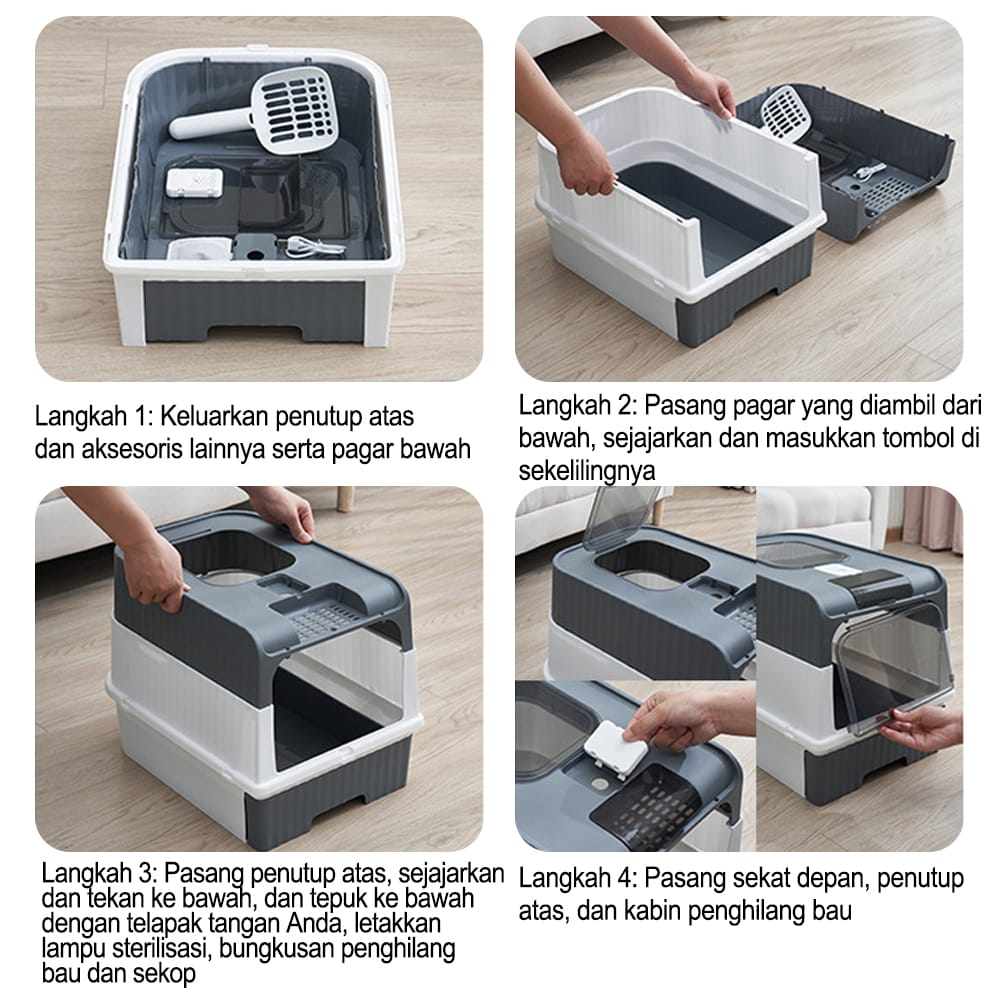 Langkah 1: Keluarkan penutup atas dan aksesoris lainnya serta pagar bawah

Langkah 2: Pasang pagar yang diambil dari bawah, sejajarkan dan masukkan tombol di sekelilingnya

Langkah 3: Pasang penutup atas, sejajarkan dan tekan ke bawah, dan tepuk ke bawah dengan telapak tangan Anda, letakkan lampu sterilisasi, bungkusan penghilang bau dan sekop

Langkah 4: Pasang sekat depan, penutup atas, dan kabin penghilang bau