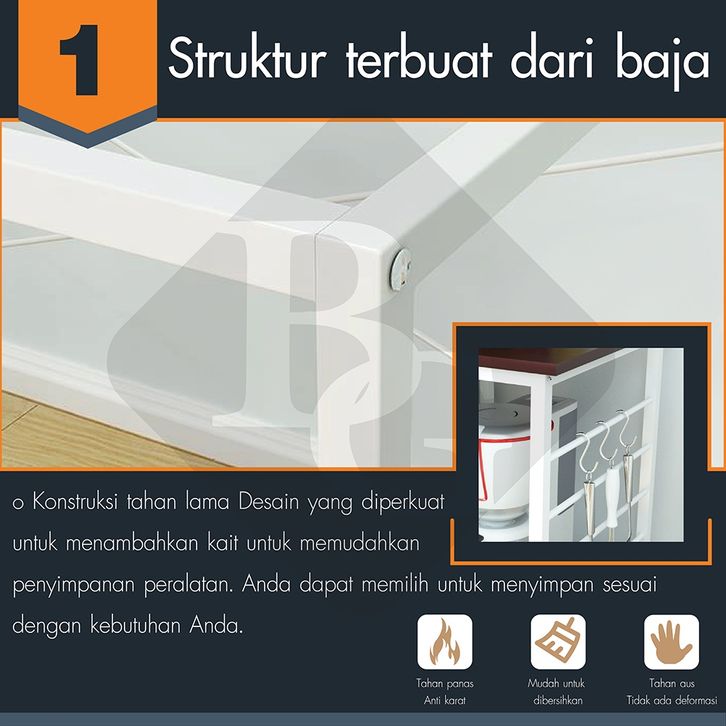 1 Struktur terbuat dari baja

o Konstruksi tahan lama Desain yang diperkuat untuk menambahkan kait untuk memudahkan penyimpanan peralatan. Anda dapat memilih untuk menyimpan sesuai dengan kebutuhan Anda.

Tahan panas
Anti karat

Mudah untuk dibersihkan

Tahan aus
Tidak ada deformasi