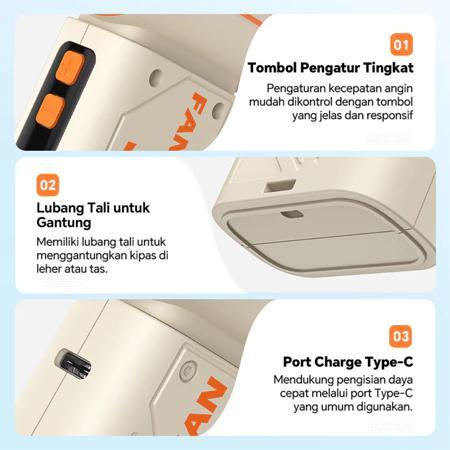 01

Tombol Pengatur Tingkat

Pengaturan kecepatan angin mudah dikontrol dengan tombol yang jelas dan responsif

FAN

02

Lubang Tali untuk Gantung

Memiliki lubang tali untuk menggantungkan kipas di leher atau tas.

03

Port Charge Type-C

Mendukung pengisian daya cepat melalui port Type-C yang umum digunakan.

FAN