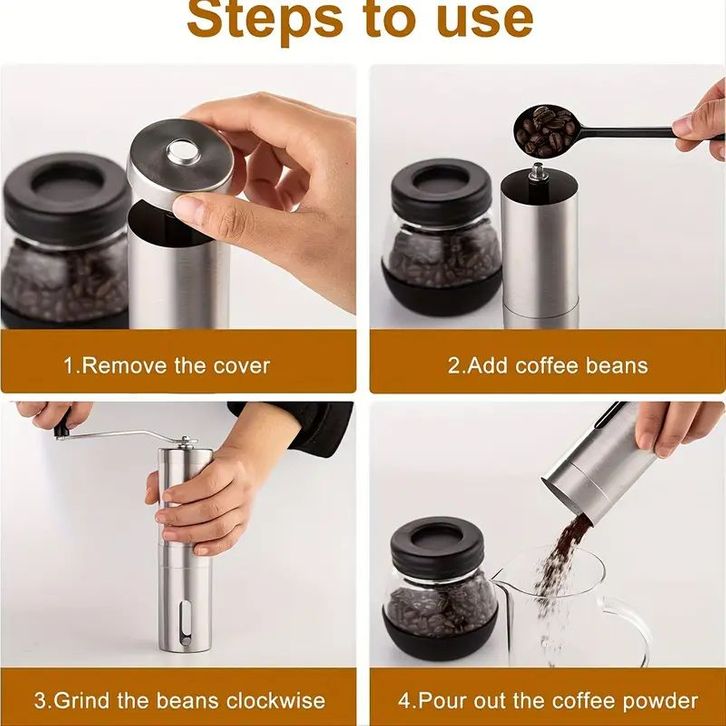 Steps to use

1.Remove the cover

2.Add coffee beans

3.Grind the beans clockwise

4.Pour out the coffee powder