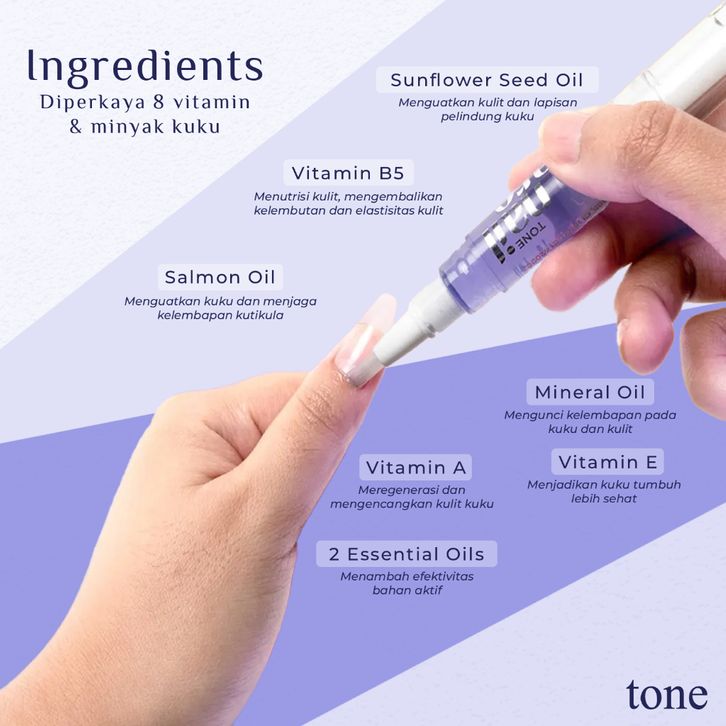 Ingredients
Diperkaya 8 vitamin & minyak kuku

Sunflower Seed Oil
Menguatkan kulit dan lapisan pelindung kuku

Vitamin B5
Menutrisi kulit, mengembalikan kelembutan dan elastisitas kulit

Salmon Oil
Menguatkan kuku dan menjaga kelembapan kutikula

TONE

Mineral Oil
Mengunci kelembapan pada kuku dan kulit

Vitamin A
Meregenerasi dan mengencangkan kulit kuku

Vitamin E
Menjadikan kuku tumbuh lebih sehat

2 Essential Oils
Menambah efektivitas bahan aktif

tone