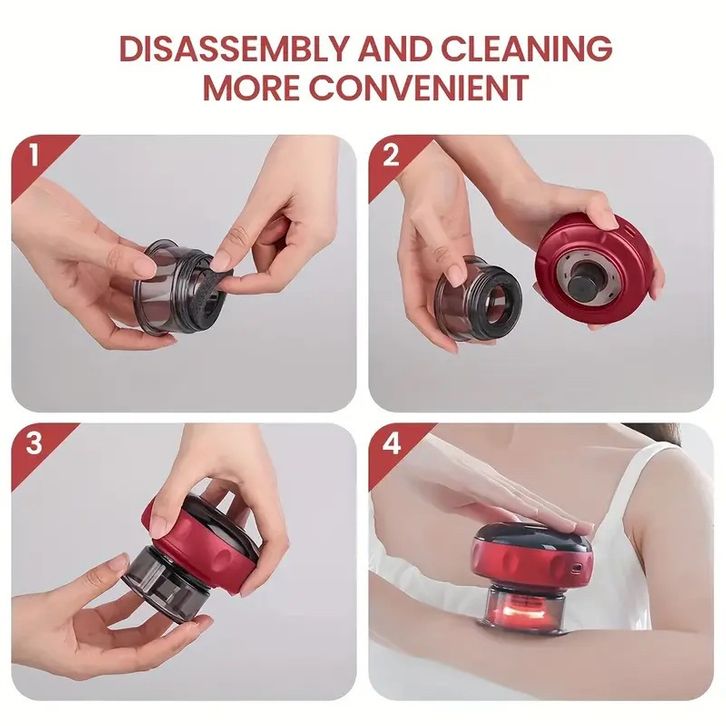 DISASSEMBLY AND CLEANING MORE CONVENIENT

1

2

3

4