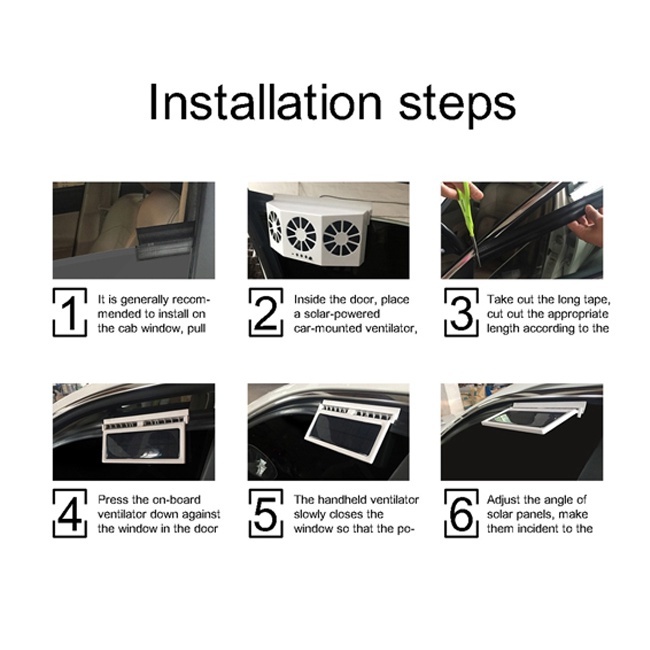 Installation steps

1 It is generally recommended to install on the cab window, pull

2 Inside the door, place a solar-powered car-mounted ventilator,

3 Take out the long tape, cut out the appropriate length according to the

4 Press the on-board ventilator down against the window in the door

5 The handheld ventilator slowly closes the window so that the po-

6 Adjust the angle of solar panels, make them incident to the