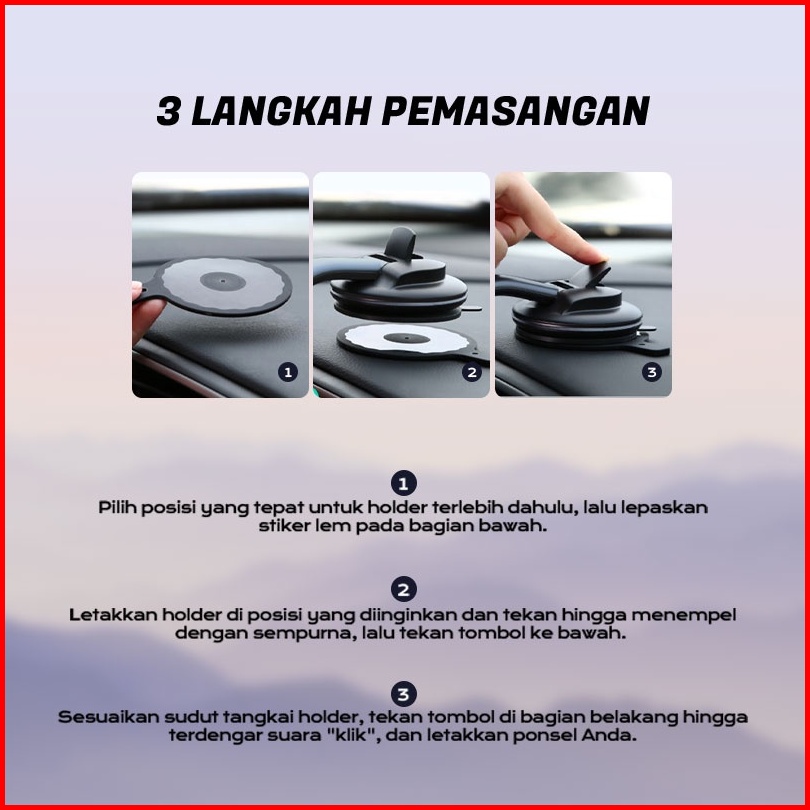 3 LANGKAH PEMASANGAN

1

2

3

1
Pilih posisi yang tepat untuk holder terlebih dahulu, lalu lepaskan stiker lem pada bagian bawah.

2
Letakkan holder di posisi yang diinginkan dan tekan hingga menempel dengan sempurna, lalu tekan tombol ke bawah.

3
Sesuaikan sudut tangkai holder, tekan tombol di bagian belakang hingga terdengar suara "klik", dan letakkan ponsel Anda.