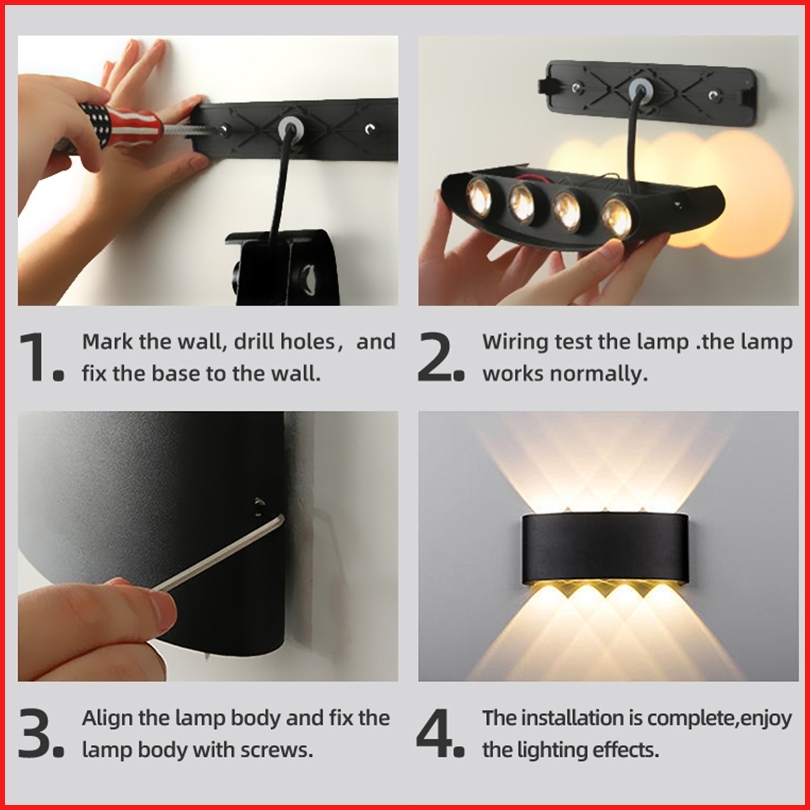 1. Mark the wall, drill holes， and fix the base to the wall.

2. Wiring test the lamp .the lamp works normally.

3. Align the lamp body and fix the lamp body with screws.

4. The installation is complete,enjoy the lighting effects.