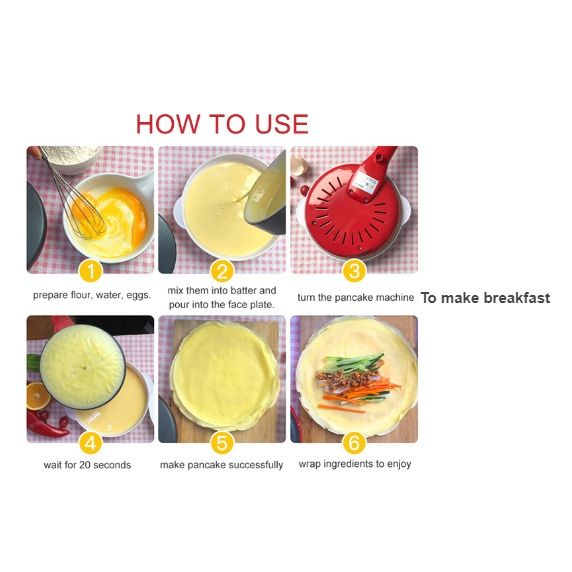 HOW TO USE

1
prepare flour, water, eggs.

2
mix them into batter and pour into the face plate.

3
turn the pancake machine

To make breakfast

4
wait for 20 seconds

5
make pancake successfully

6
wrap ingredients to enjoy