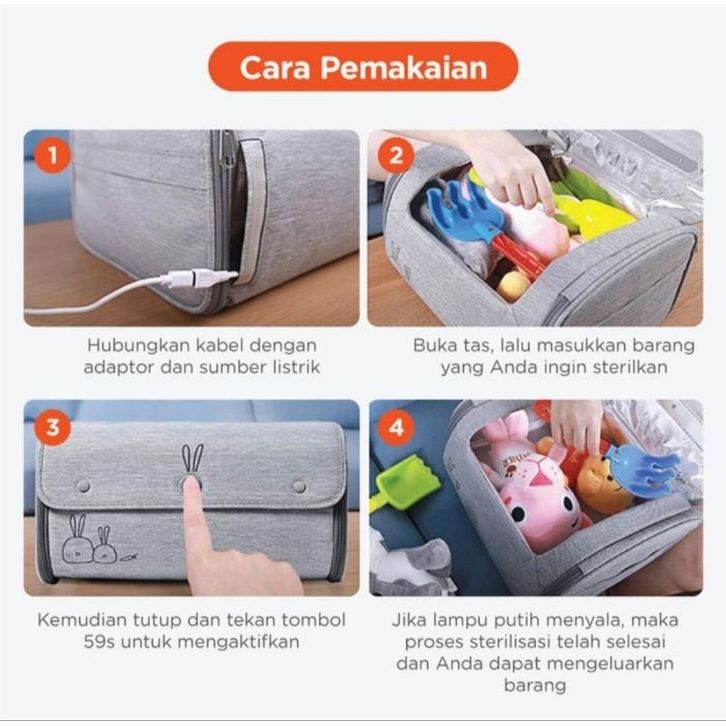 Cara Pemakaian

1

Hubungkan kabel dengan adaptor dan sumber listrik

2

Buka tas, lalu masukkan barang yang Anda ingin sterilkan

3

Kemudian tutup dan tekan tombol 59s untuk mengaktifkan

4

Jika lampu putih menyala, maka proses sterilisasi telah selesai dan Anda dapat mengeluarkan barang