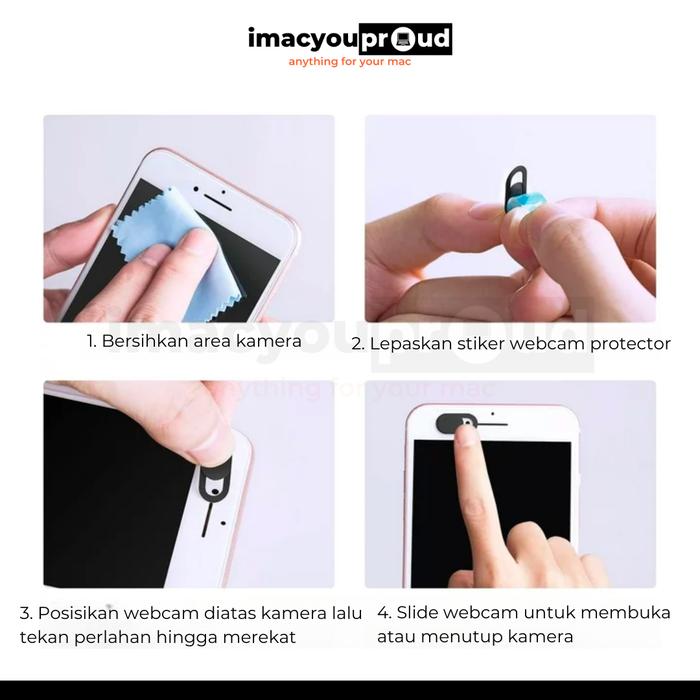 imacyouproud
anything for your mac

1. Bersihkan area kamera

2. Lepaskan stiker webcam protector

imacyouproud
anything for your mac

3. Posisikan webcam diatas kamera lalu tekan perlahan hingga merekat

4. Slide webcam untuk membuka atau menutup kamera