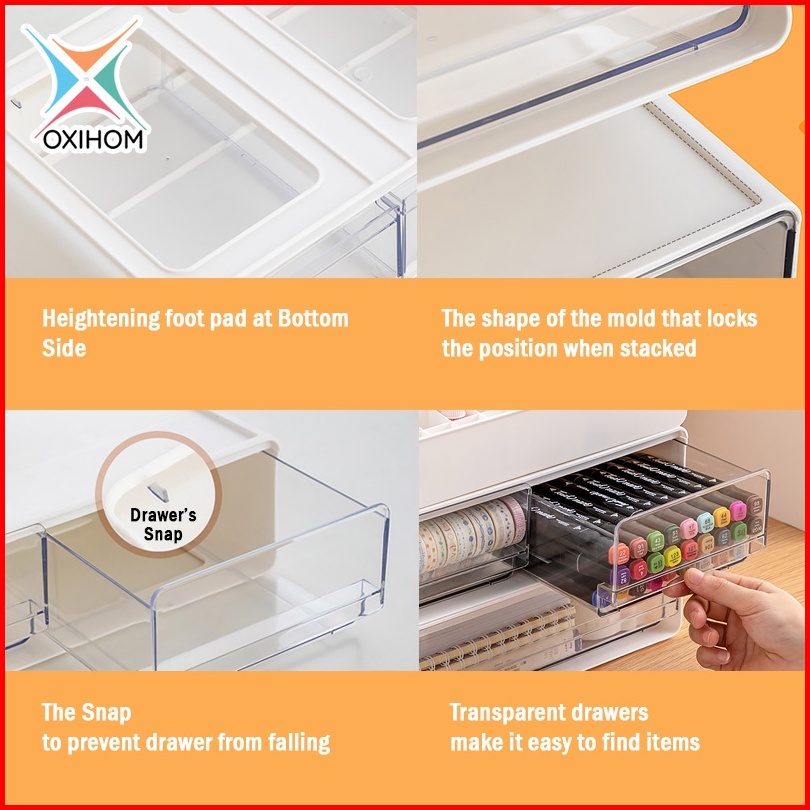 OXIHOM

Heightening foot pad at Bottom Side

The shape of the mold that locks the position when stacked

Drawer's Snap

The Snap
to prevent drawer from falling

Transparent drawers
make it easy to find items