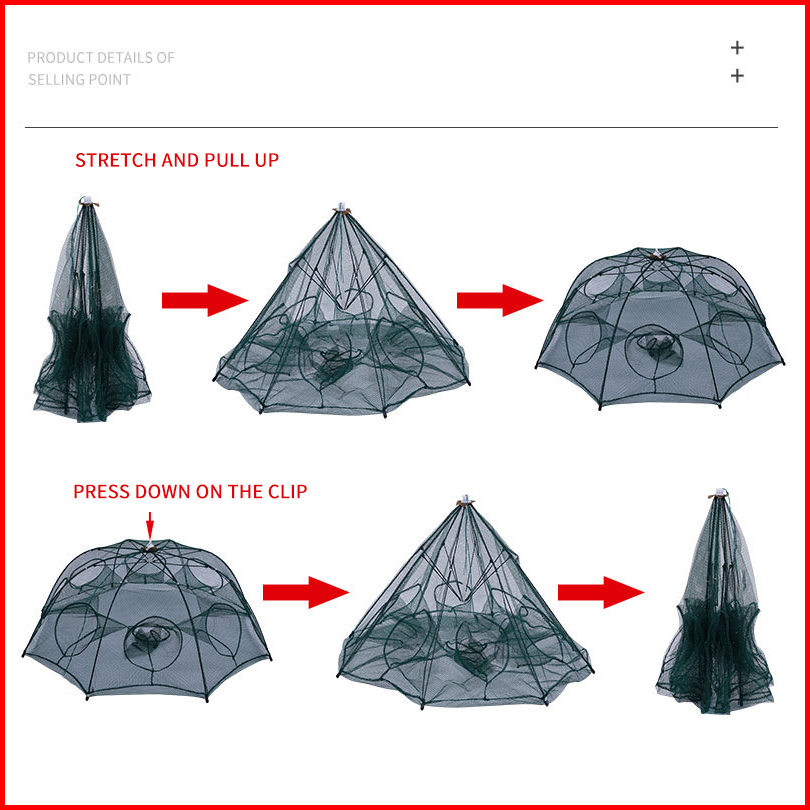 PRODUCT DETAILS OF
SELLING POINT

+
+

STRETCH AND PULL UP

PRESS DOWN ON THE CLIP