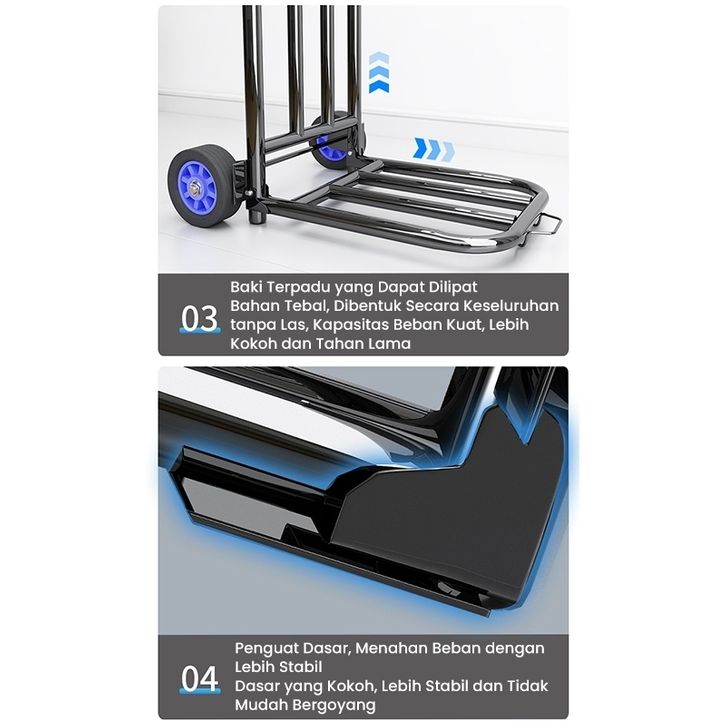 03

Baki Terpadu yang Dapat Dilipat
Bahan Tebal, Dibentuk Secara Keseluruhan tanpa Las, Kapasitas Beban Kuat, Lebih Kokoh dan Tahan Lama

04

Penguat Dasar, Menahan Beban dengan Lebih Stabil
Dasar yang Kokoh, Lebih Stabil dan Tidak Mudah Bergoyang