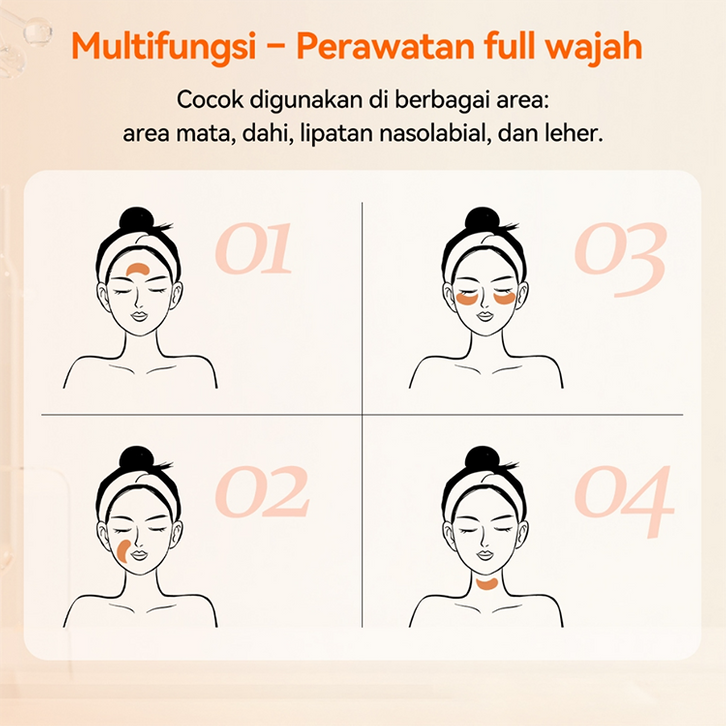 Multifungsi – Perawatan full wajah

Cocok digunakan di berbagai area: area mata, dahi, lipatan nasolabial, dan leher.

01

03

02

04