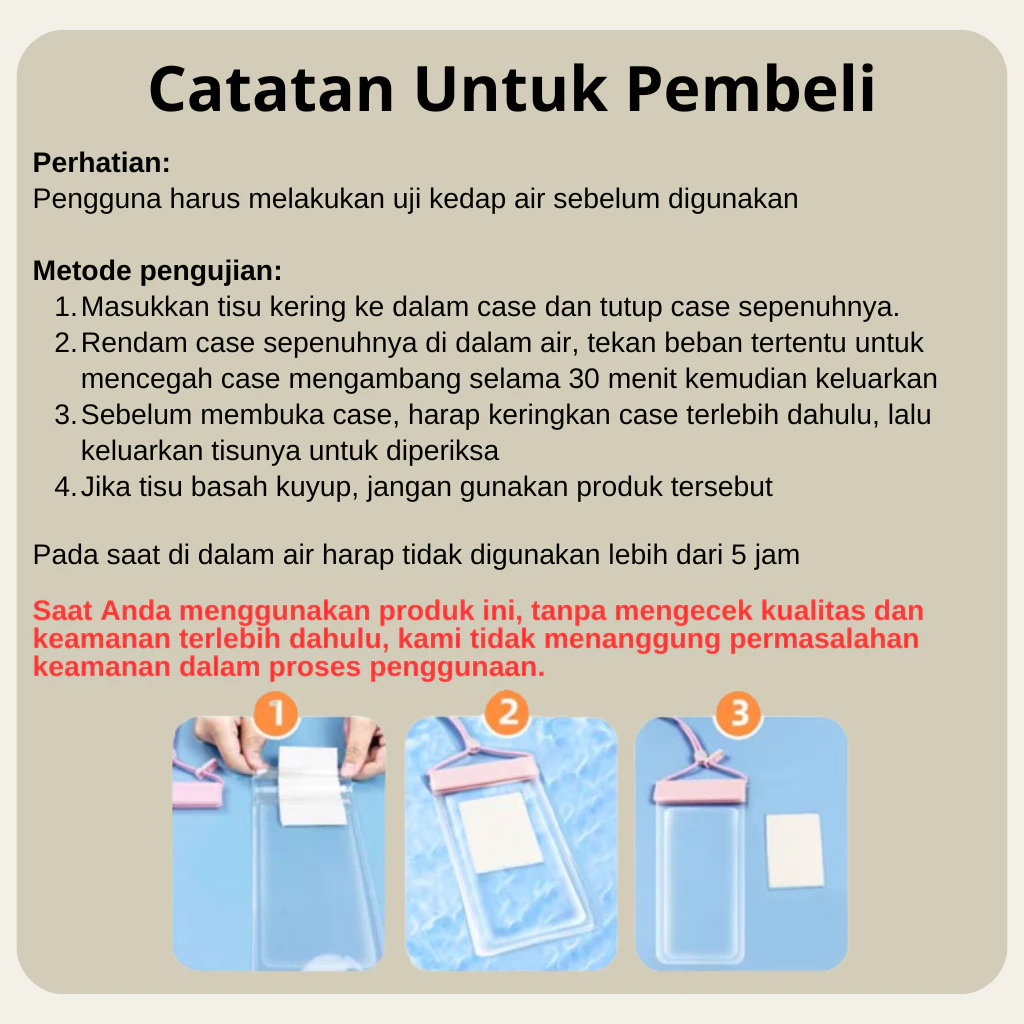 Catatan Untuk Pembeli

Perhatian:
Pengguna harus melakukan uji kedap air sebelum digunakan

Metode pengujian:
1. Masukkan tisu kering ke dalam case dan tutup case sepenuhnya.
2. Rendam case sepenuhnya di dalam air, tekan beban tertentu untuk mencegah case mengambang selama 30 menit kemudian keluarkan
3. Sebelum membuka case, harap keringkan case terlebih dahulu, lalu keluarkan tisunya untuk diperiksa
4. Jika tisu basah kuyup, jangan gunakan produk tersebut

Pada saat di dalam air harap tidak digunakan lebih dari 5 jam

Saat Anda menggunakan produk ini, tanpa mengecek kualitas dan keamanan terlebih dahulu, kami tidak menanggung permasalahan keamanan dalam proses penggunaan.

1

2

3