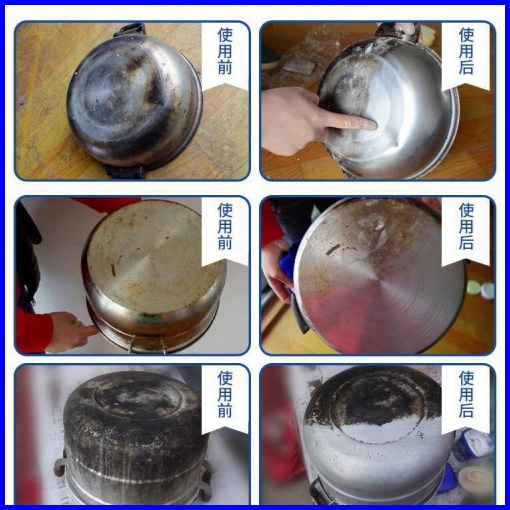 使用前

使用后

使用前

使用后

使用前

使用后