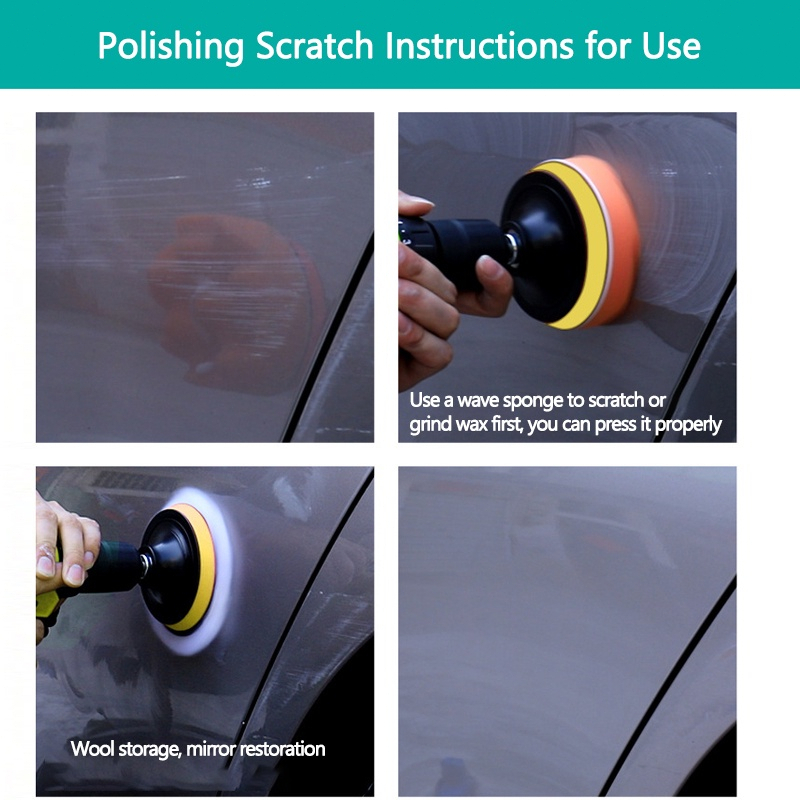 Polishing Scratch Instructions for Use

Use a wave sponge to scratch or grind wax first, you can press it properly

Wool storage, mirror restoration