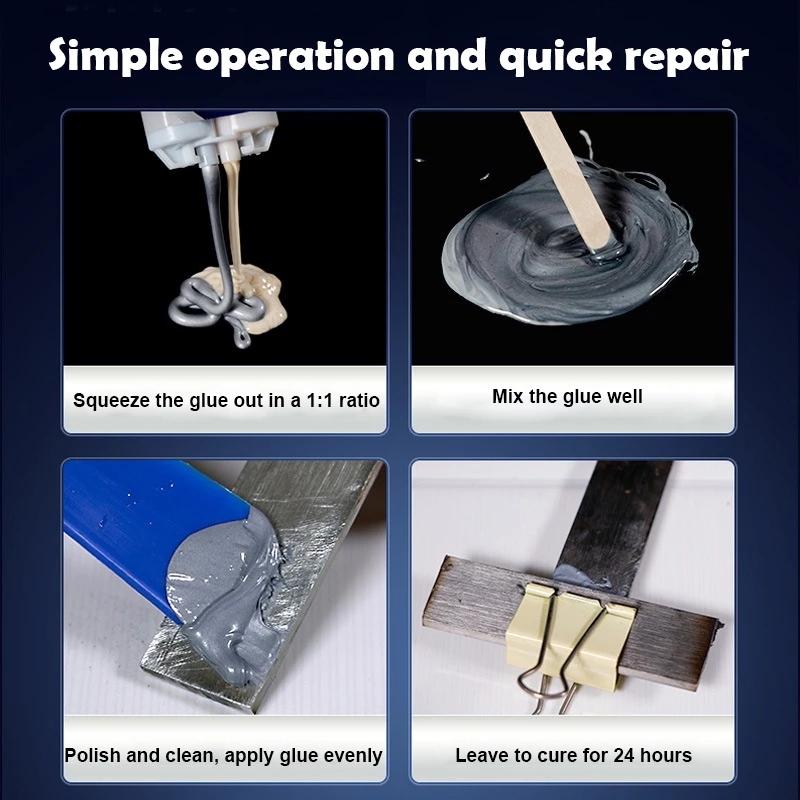 Simple operation and quick repair

Squeeze the glue out in a 1:1 ratio

Mix the glue well

Polish and clean, apply glue evenly

Leave to cure for 24 hours