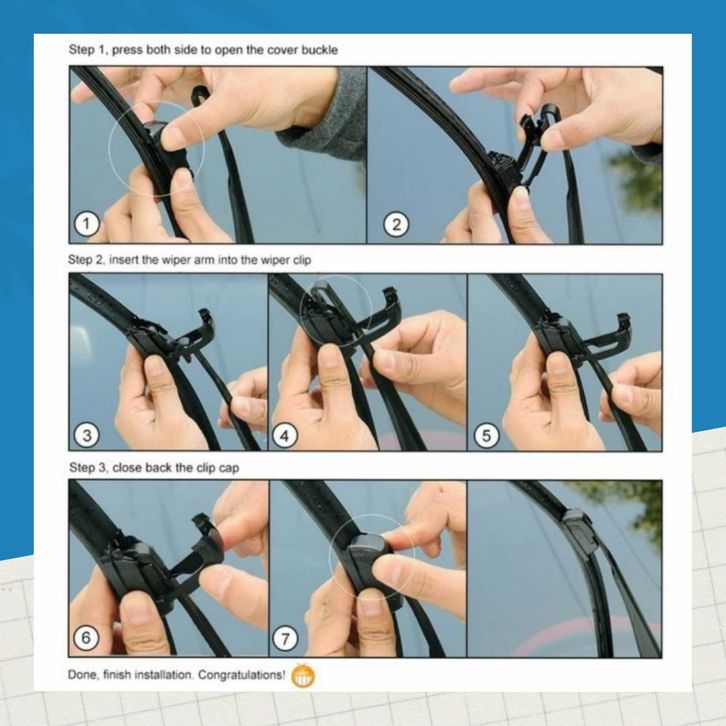 Step 1, press both side to open the cover buckle

1

2

Step 2, insert the wiper arm into the wiper clip

3

4

5

Step 3, close back the clip cap

6

7

Done, finish installation. Congratulations!