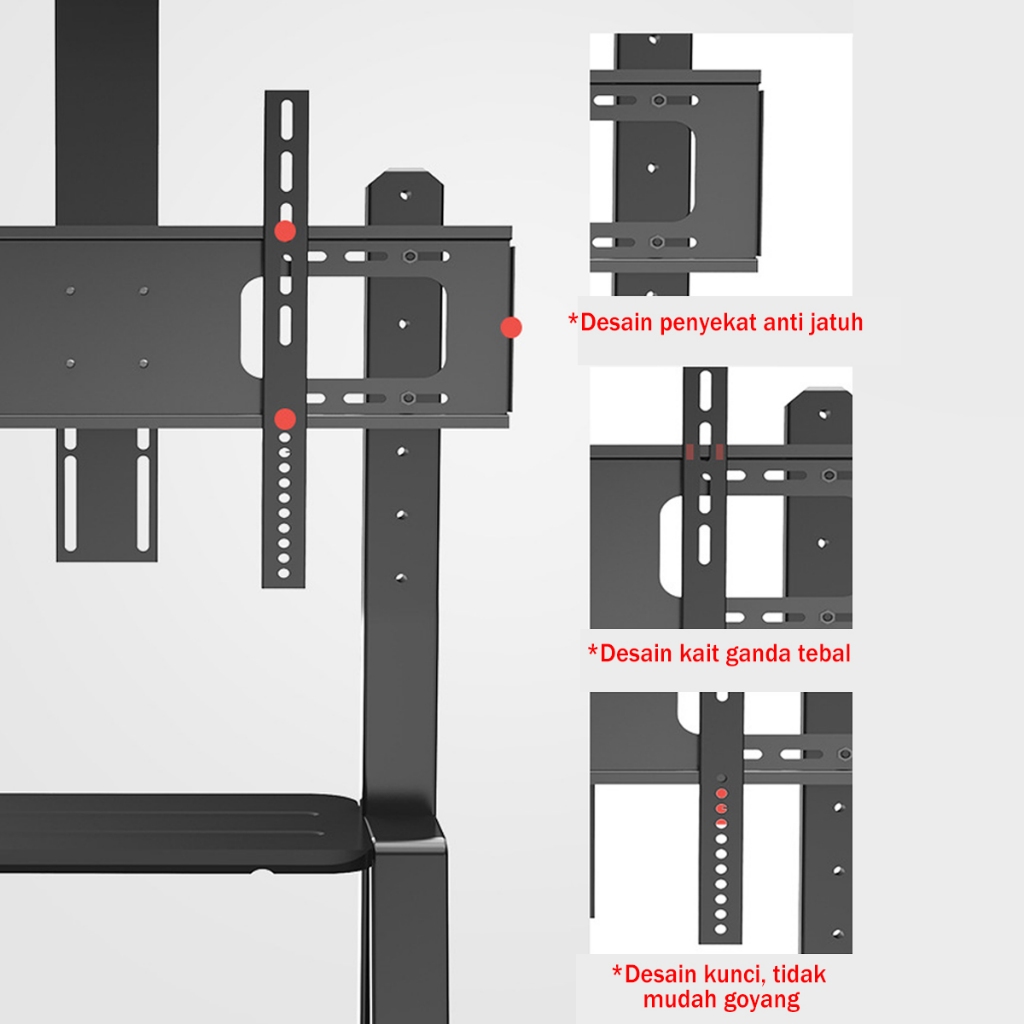 *Desain penyekat anti jatuh

*Desain kait ganda tebal

*Desain kunci, tidak mudah goyang