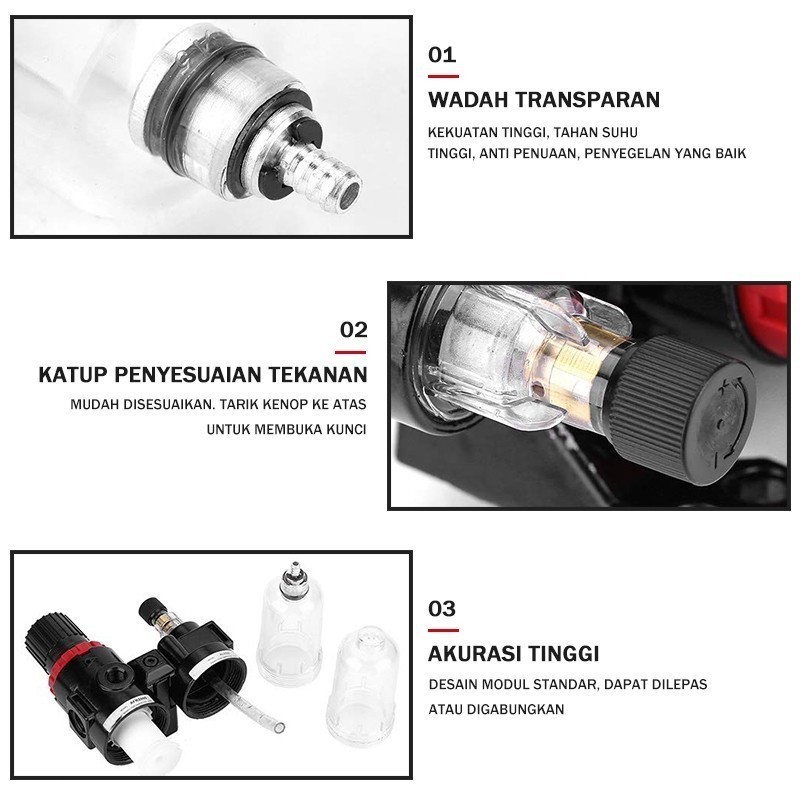 01

WADAH TRANSPARAN

KEKUATAN TINGGI, TAHAN SUHU TINGGI, ANTI PENUAAN, PENYEGELAN YANG BAIK

02

KATUP PENYESUAIAN TEKANAN

MUDAH DISESUAIKAN. TARIK KENOP KE ATAS UNTUK MEMBUKA KUNCI

03

AKURASI TINGGI

DESAIN MODUL STANDAR, DAPAT DILEPAS ATAU DIGABUNGKAN