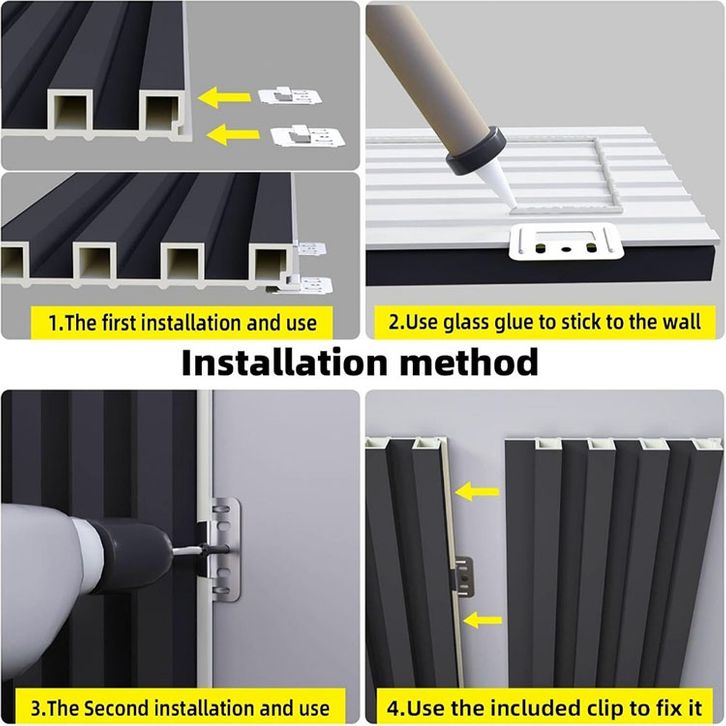 1.The first installation and use

2.Use glass glue to stick to the wall

Installation method

3.The Second installation and use

4.Use the included clip to fix it