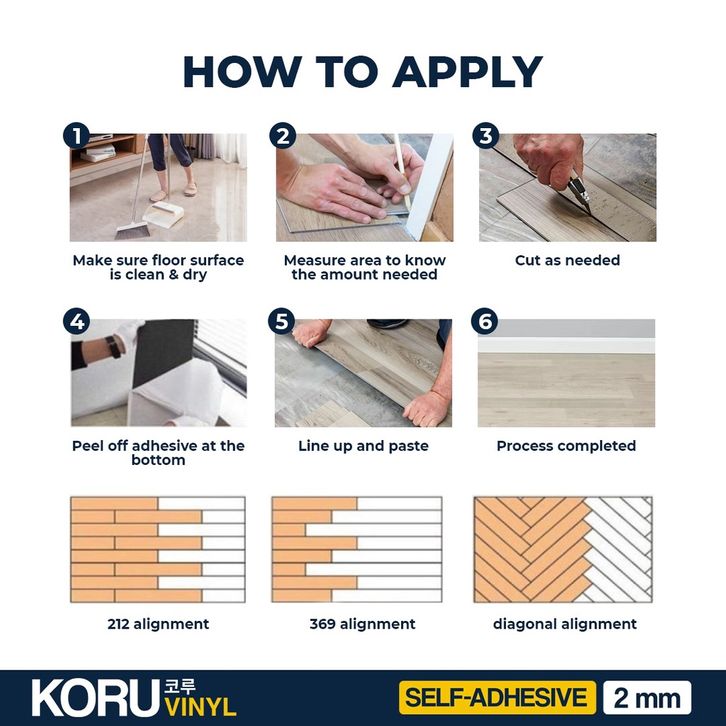 HOW TO APPLY

1
Make sure floor surface is clean & dry

2
Measure area to know the amount needed

3
Cut as needed

4
Peel off adhesive at the bottom

5
Line up and paste

6
Process completed

212 alignment

369 alignment

diagonal alignment

KORU 코루 VINYL

SELF-ADHESIVE

2 mm