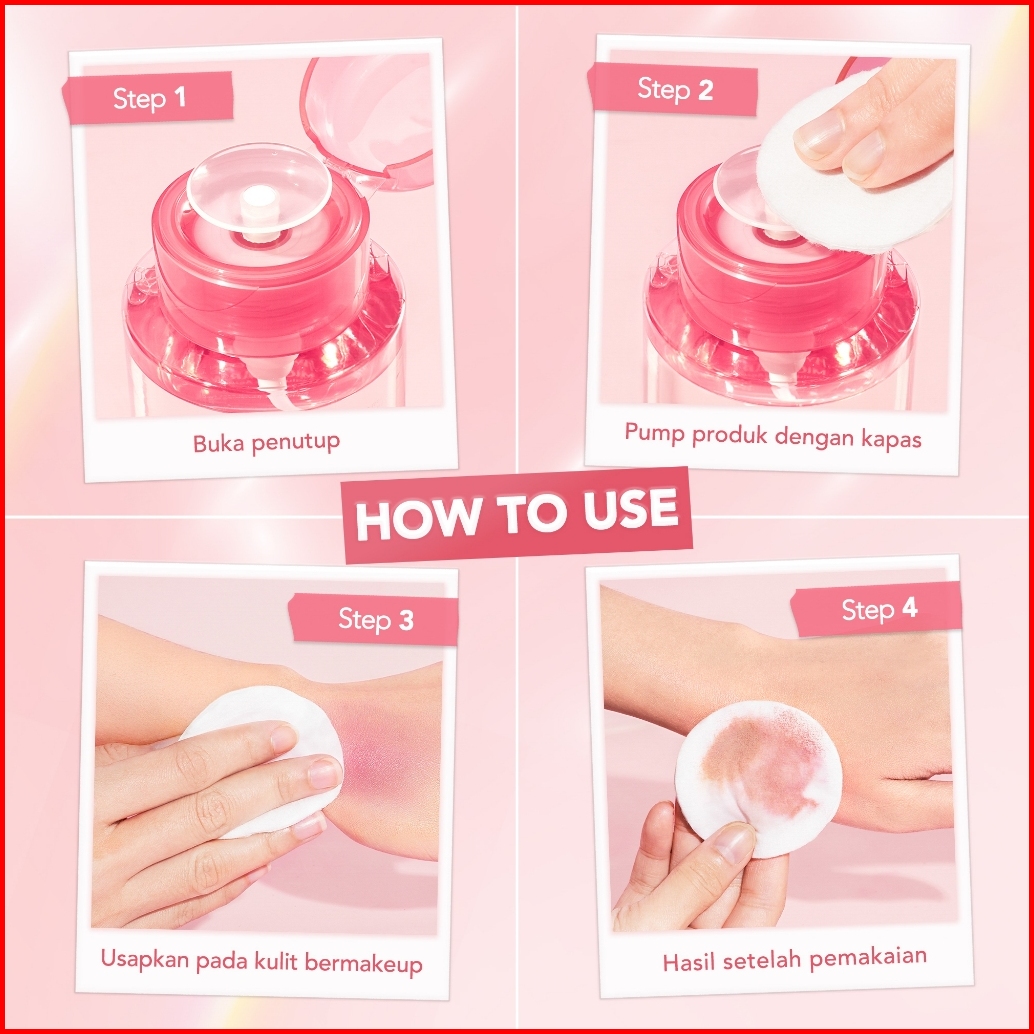 Step 1

Buka penutup

Step 2

Pump produk dengan kapas

HOW TO USE

Step 3

Usapkan pada kulit bermakeup

Step 4

Hasil setelah pemakaian