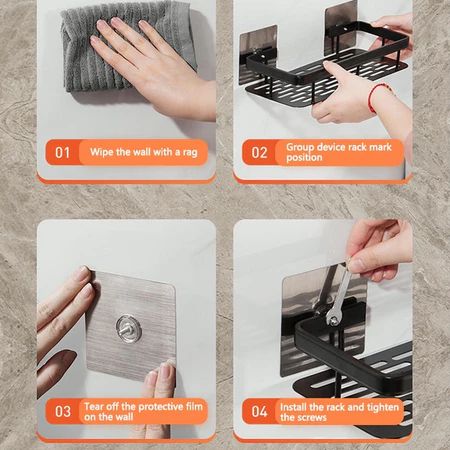 01 Wipe the wall with a rag

02 Group device rack mark position

03 Tear off the protective film on the wall

04 Install the rack and tighten the screws