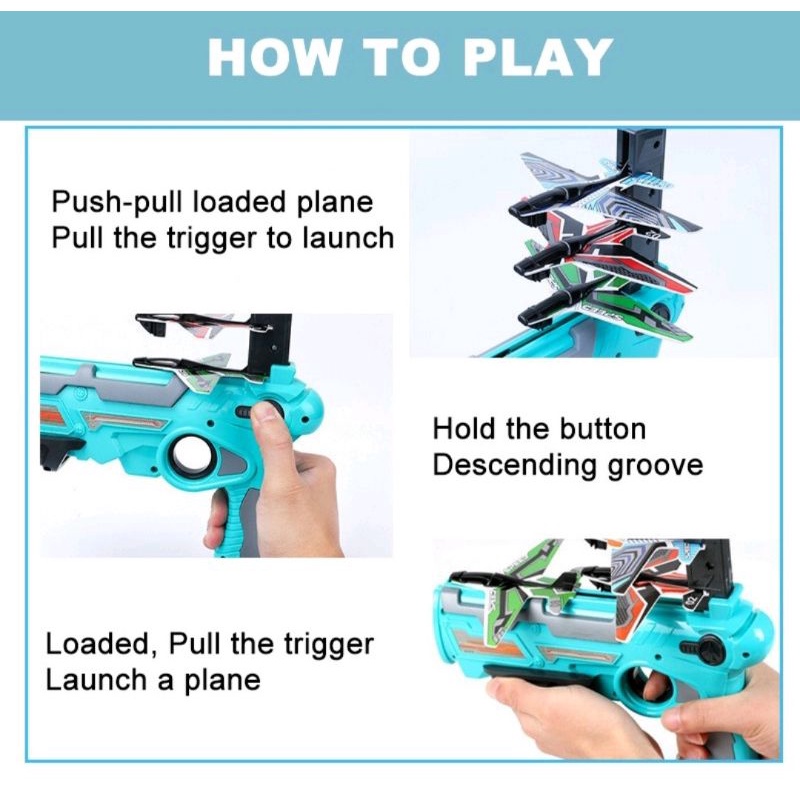 HOW TO PLAY

Push-pull loaded plane
Pull the trigger to launch

Hold the button
Descending groove

Loaded, Pull the trigger
Launch a plane