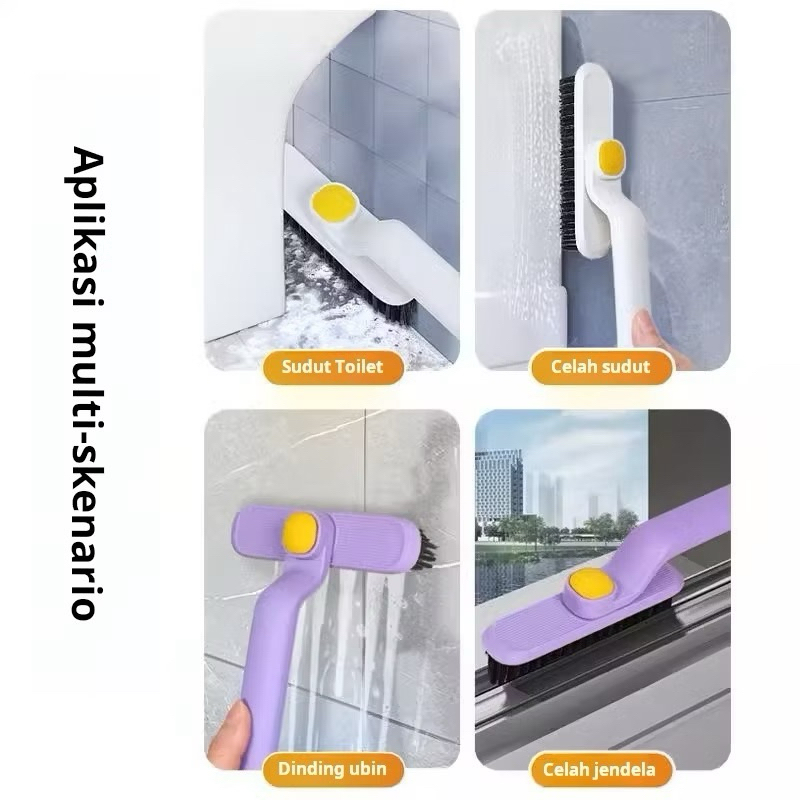 Aplikasi multi-skenario

Sudut Toilet

Celah sudut

Dinding ubin

Celah jendela