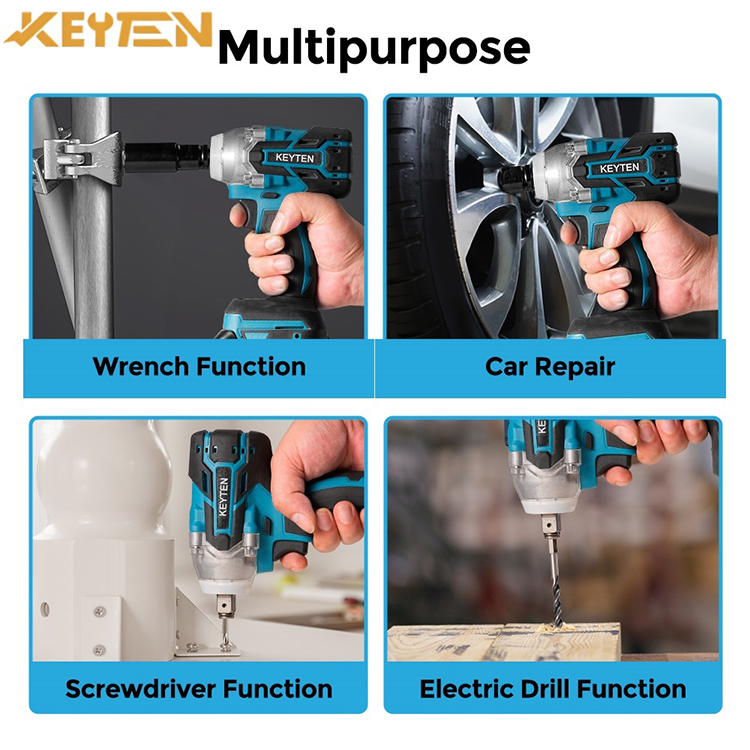 KEYTEN Multipurpose

KEYTEN

Wrench Function

KEYTEN

Car Repair

KEYTEN

Screwdriver Function

KEYTEN

Electric Drill Function