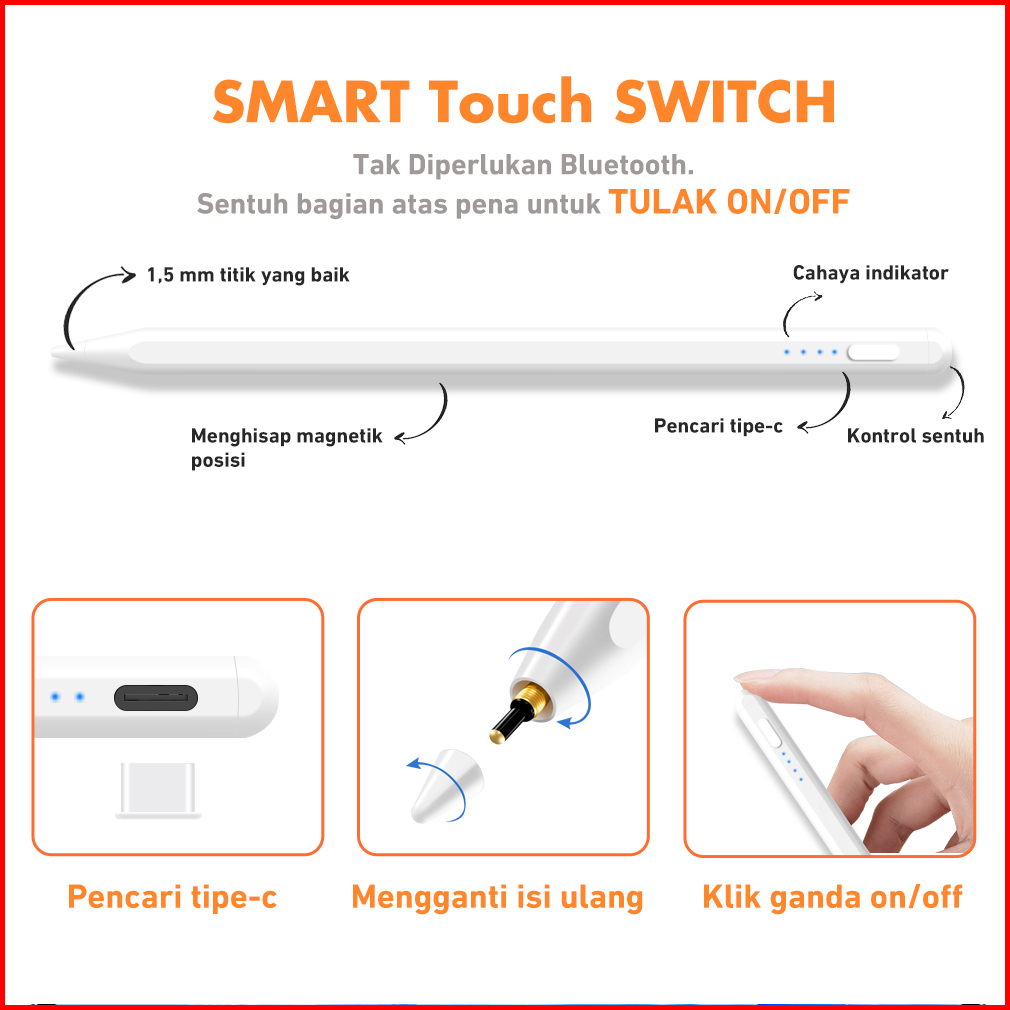 SMART Touch SWITCH

Tak Diperlukan Bluetooth.
Sentuh bagian atas pena untuk TULAK ON/OFF

1,5 mm titik yang baik

Cahaya indikator

Menghisap magnetik posisi

Pencari tipe-c

Kontrol sentuh

Pencari tipe-c

Mengganti isi ulang

Klik ganda on/off