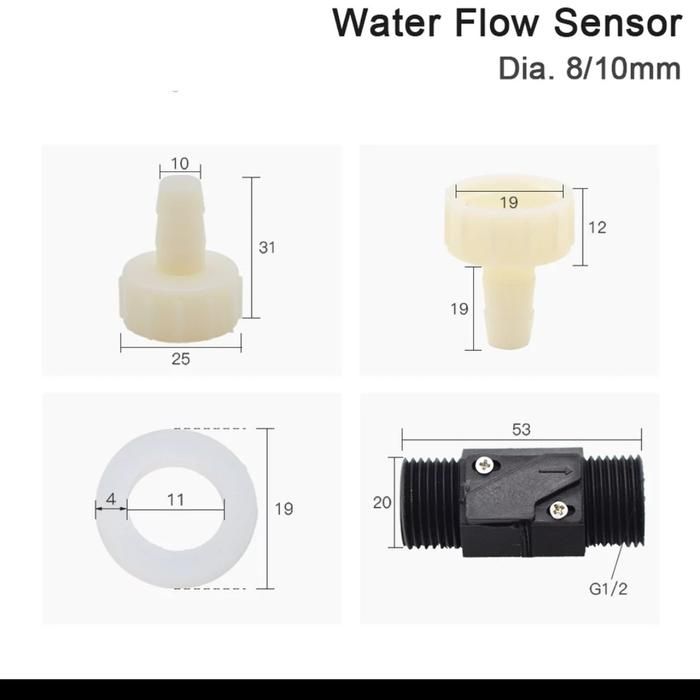 Water Flow Sensor
Dia. 8/10mm

10
31
25

19
12
19

4
11
19

53
20
G1/2