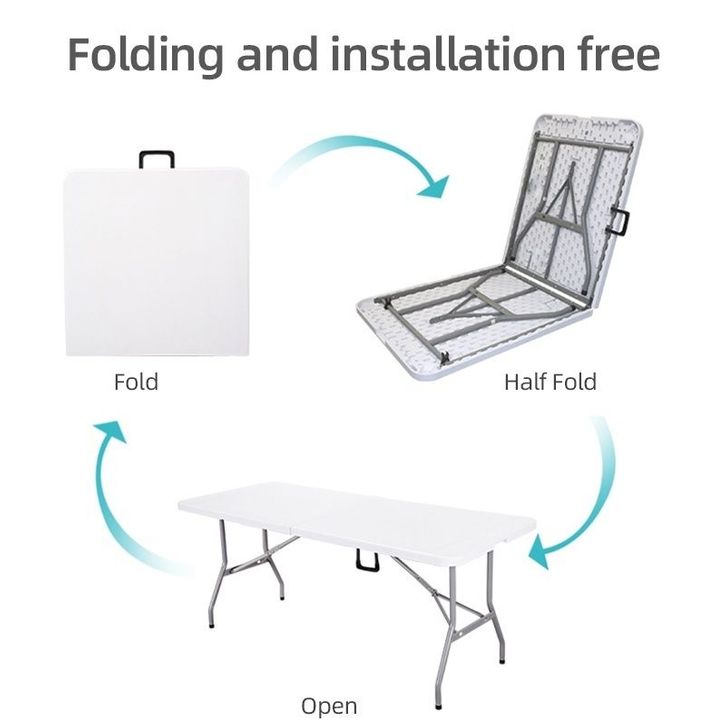 Folding and installation free

Fold

Half Fold

Open