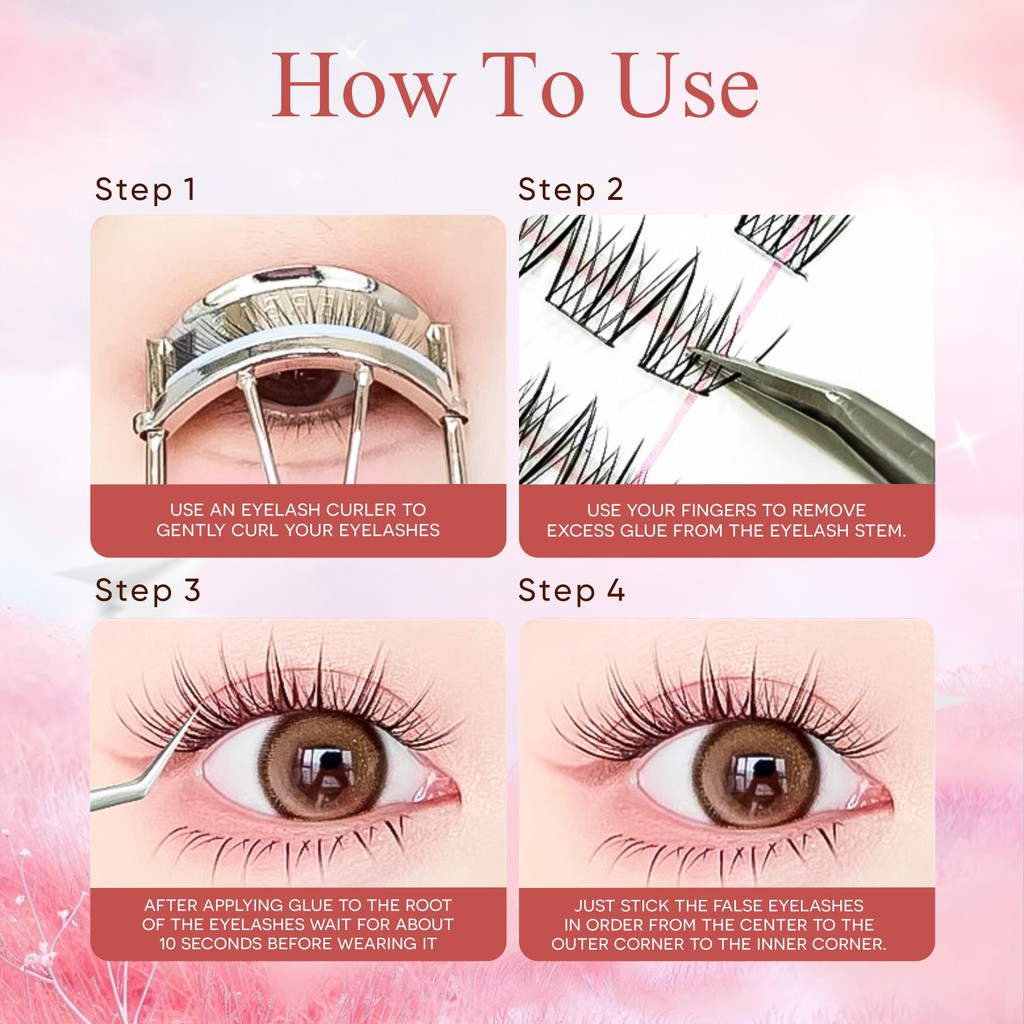 How To Use

Step 1

USE AN EYELASH CURLER TO GENTLY CURL YOUR EYELASHES

Step 2

USE YOUR FINGERS TO REMOVE EXCESS GLUE FROM THE EYELASH STEM.

Step 3

AFTER APPLYING GLUE TO THE ROOT OF THE EYELASHES WAIT FOR ABOUT 10 SECONDS BEFORE WEARING IT

Step 4

JUST STICK THE FALSE EYELASHES IN ORDER FROM THE CENTER TO THE OUTER CORNER TO THE INNER CORNER.