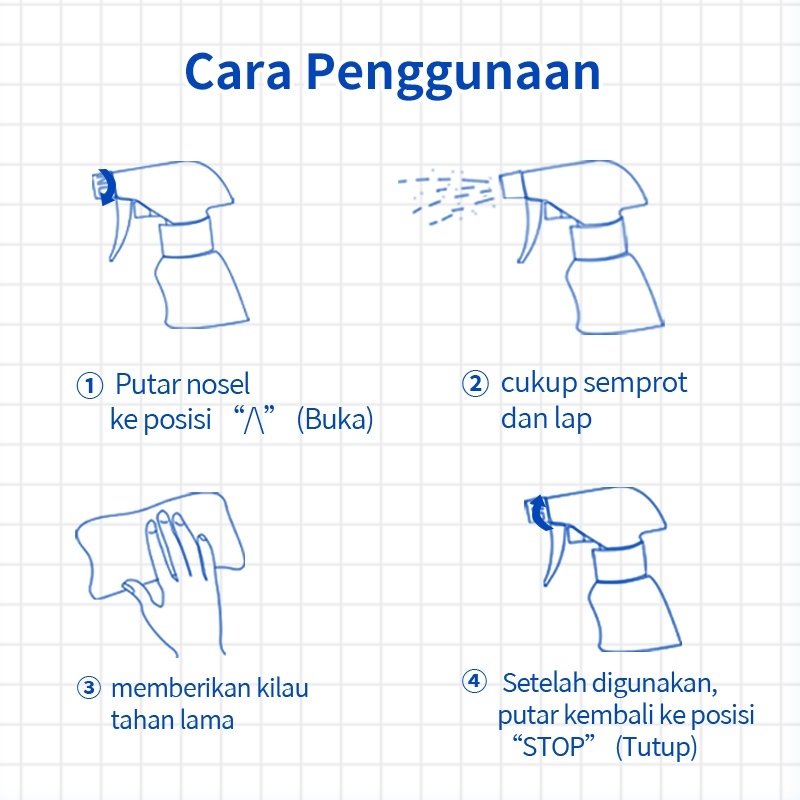 Cara Penggunaan

① Putar nosel ke posisi “/\” (Buka)

② cukup semprot dan lap

③ memberikan kilau tahan lama

④ Setelah digunakan, putar kembali ke posisi “STOP” (Tutup)