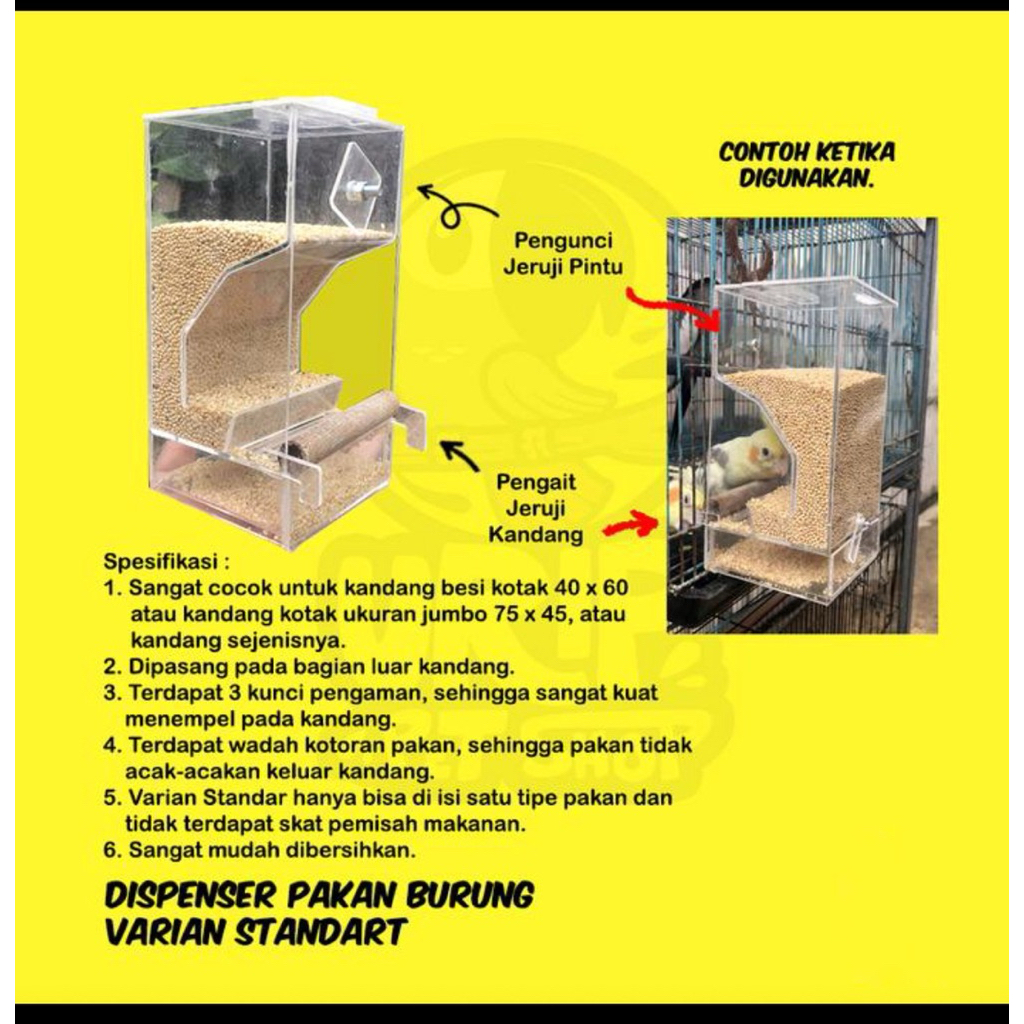 CONTOH KETIKA DIGUNAKAN.

Pengunci Jeruji Pintu

Pengait Jeruji Kandang

Spesifikasi :
1. Sangat cocok untuk kandang besi kotak 40 x 60 atau kandang kotak ukuran jumbo 75 x 45, atau kandang sejenisnya.
2. Dipasang pada bagian luar kandang.
3. Terdapat 3 kunci pengaman, sehingga sangat kuat menempel pada kandang.
4. Terdapat wadah kotoran pakan, sehingga pakan tidak acak-acakan keluar kandang.
5. Varian Standar hanya bisa di isi satu tipe pakan dan tidak terdapat skat pemisah makanan.
6. Sangat mudah dibersihkan.

DISPENSER PAKAN BURUNG
VARIAN STANDART