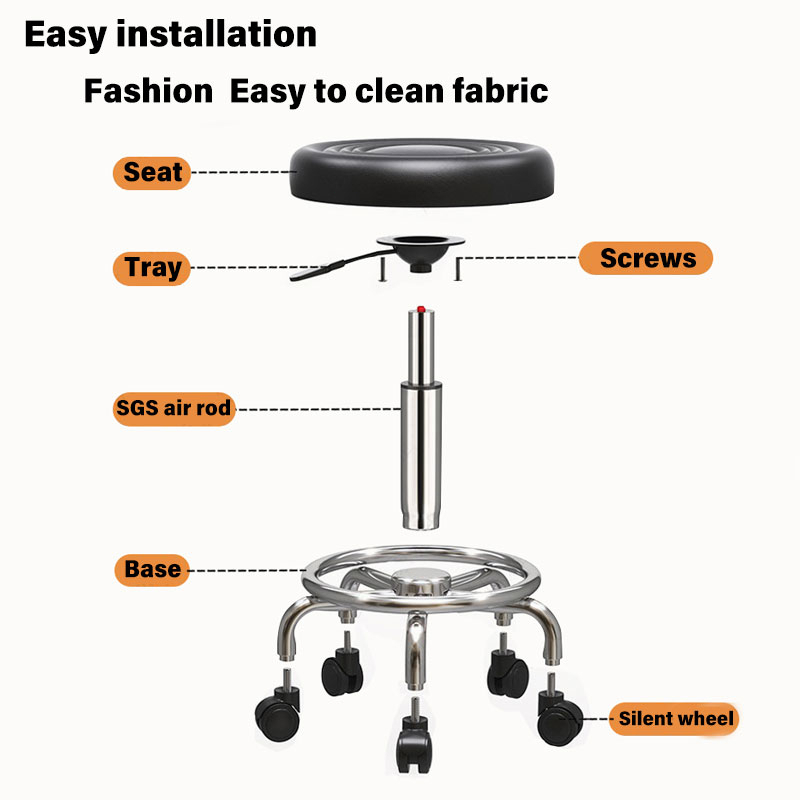 Easy installation

Fashion  Easy to clean fabric

Seat

Tray

Screws

SGS air rod

Base

Silent wheel