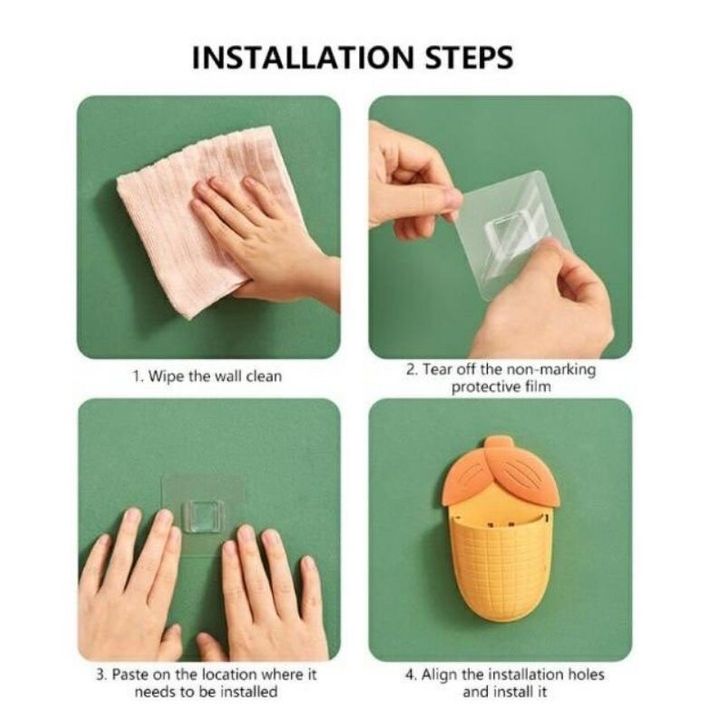 INSTALLATION STEPS

1. Wipe the wall clean

2. Tear off the non-marking protective film

3. Paste on the location where it needs to be installed

4. Align the installation holes and install it