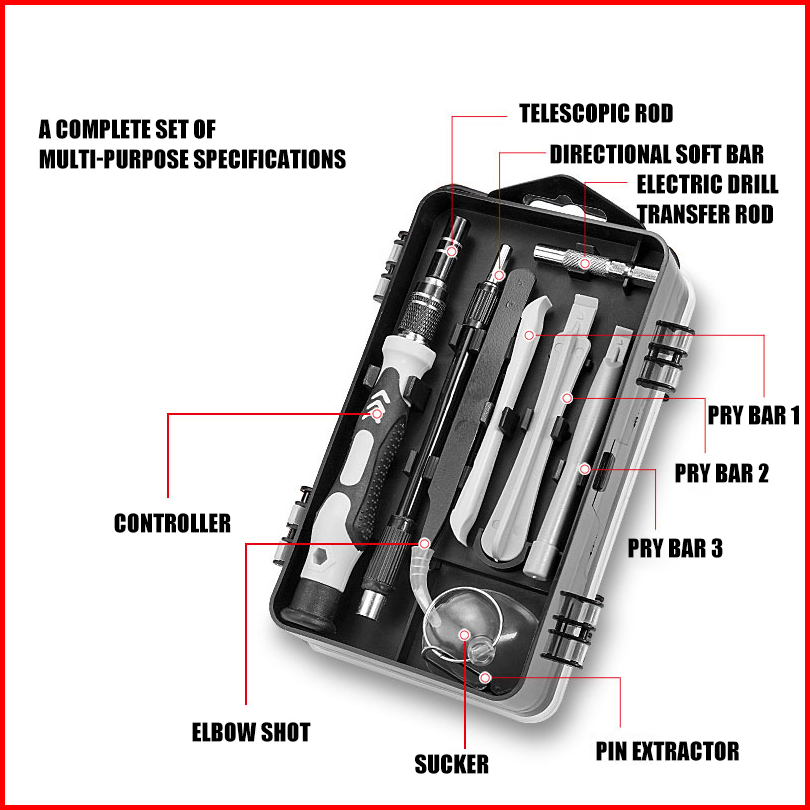 A COMPLETE SET OF MULTI-PURPOSE SPECIFICATIONS

TELESCOPIC ROD

DIRECTIONAL SOFT BAR

ELECTRIC DRILL TRANSFER ROD

PRY BAR 1

PRY BAR 2

PRY BAR 3

CONTROLLER

ELBOW SHOT

SUCKER

PIN EXTRACTOR