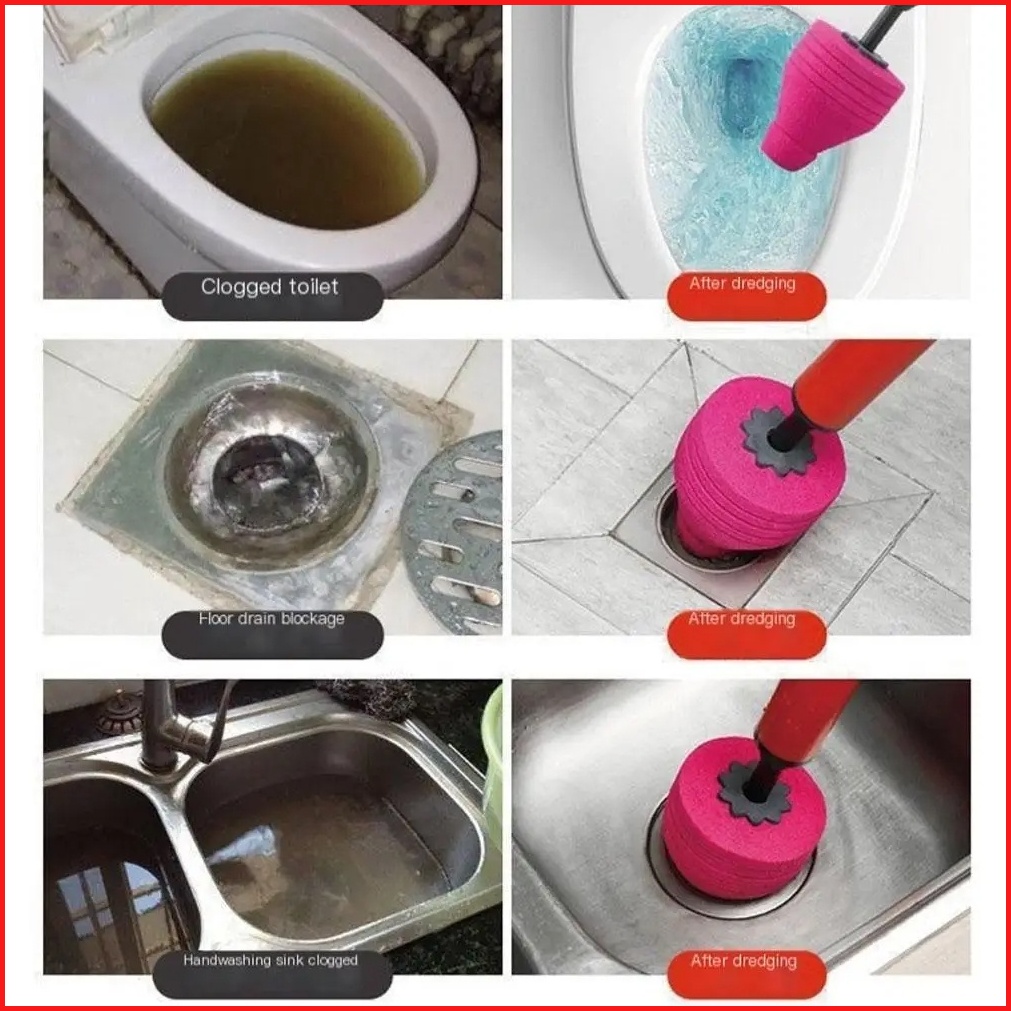 Clogged toilet

After dredging

Floor drain blockage

After dredging

Handwashing sink clogged

After dredging