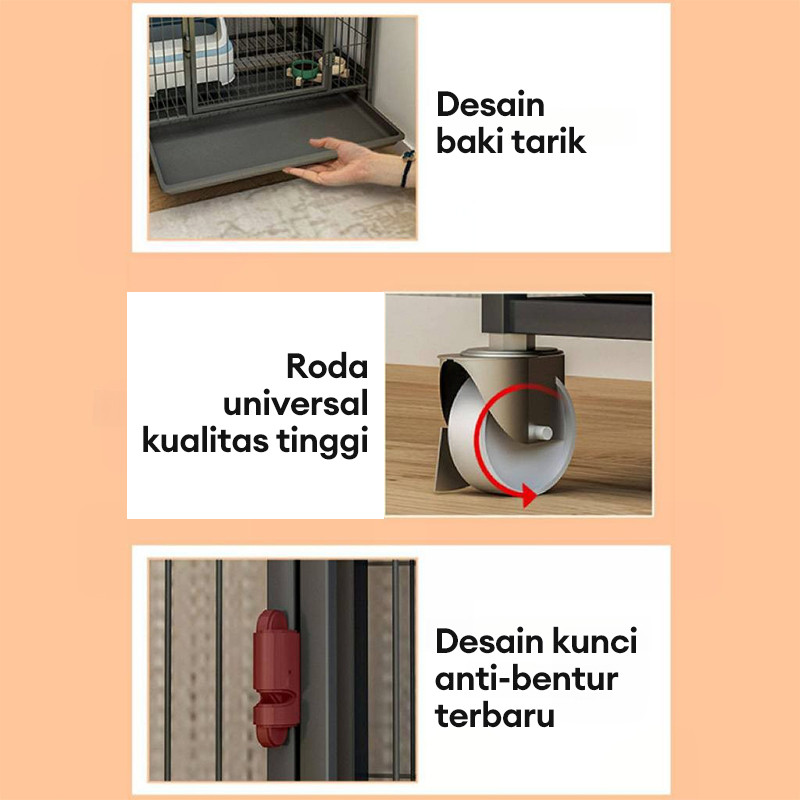 Desain baki tarik

Roda universal kualitas tinggi

Desain kunci anti-bentur terbaru