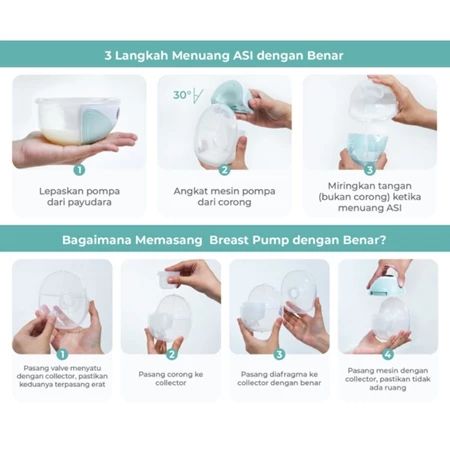 3 Langkah Menuang ASI dengan Benar

30°

1
Lepaskan pompa dari payudara

2
Angkat mesin pompa dari corong

3
Miringkan tangan (bukan corong) ketika menuang ASI

Bagaimana Memasang Breast Pump dengan Benar?

1
Pasang valve menyatu dengan collector, pastikan keduanya terpasang erat

2
Pasang corong ke collector

3
Pasang diafragma ke collector dengan benar

4
Pasang mesin dengan collector, pastikan tidak ada ruang